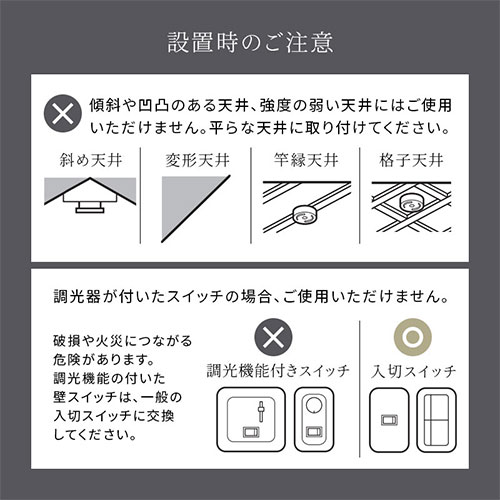 設置時のご注意

傾斜や凹凸のある天井、強度の弱い天井にはご使用いただけません。平らな天井に取り付けてください。

斜め天井

変形天井

竿縁天井

格子天井

調光器が付いたスイッチの場合、ご使用いただけません。

破損や火災につながる危険があります。調光機能の付いた壁スイッチは、一般の入切スイッチに交換してください。

調光機能付きスイッチ

入切スイッチ