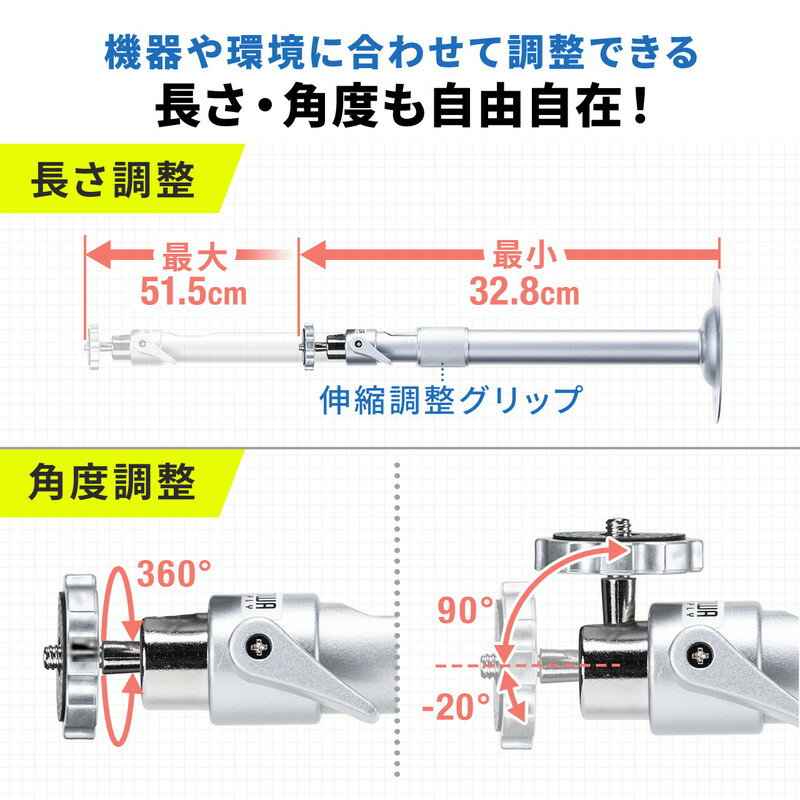 機器や環境に合わせて調整できる
長さ・角度も自由自在！

長さ調整

最大
51.5cm

最小
32.8cm

伸縮調整グリップ

角度調整

360°

90°

-20°