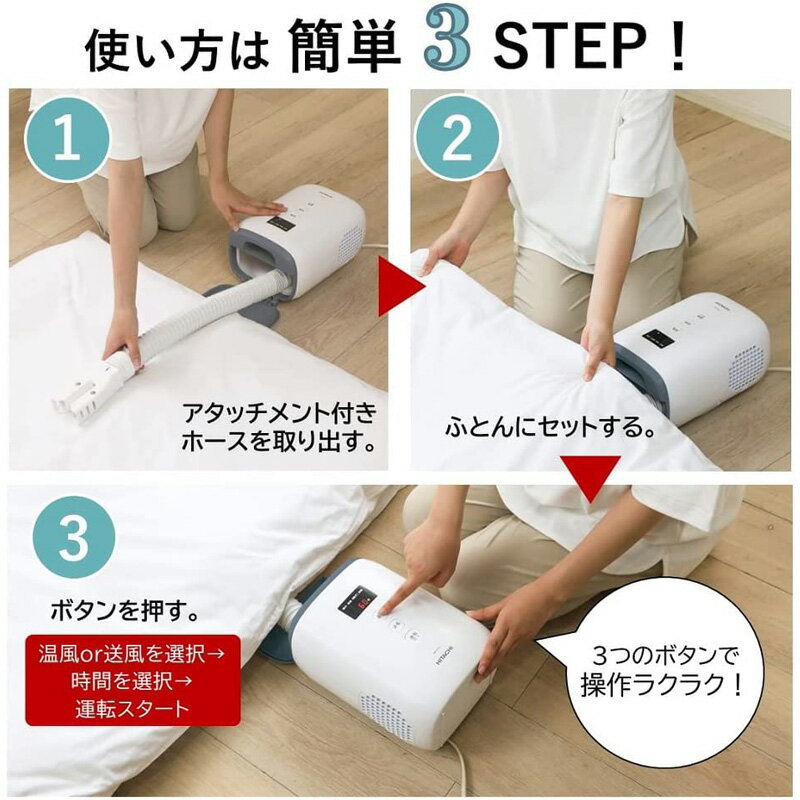 使い方は 簡単 3 STEP！

1

アタッチメント付きホースを取り出す。

2

ふとんにセットする。

3

ボタンを押す。

温風or送風を選択→
時間を選択→
運転スタート

HITACHI

3つのボタンで操作ラクラク！