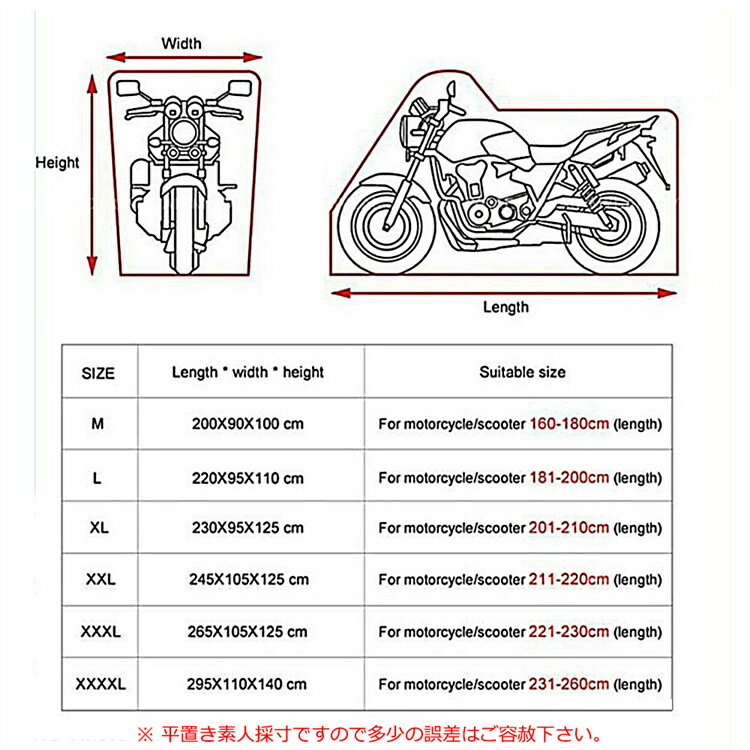 Width

Height

Length

| SIZE | Length * width * height | Suitable size |
|---|---|---|
| M | 200X90X100 cm | For motorcycle/scooter 160-180cm (length) |
| L | 220X95X110 cm | For motorcycle/scooter 181-200cm (length) |
| XL | 230X95X125 cm | For motorcycle/scooter 201-210cm (length) |
| XXL | 245X105X125 cm | For motorcycle/scooter 211-220cm (length) |
| XXXL | 265X105X125 cm | For motorcycle/scooter 221-230cm (length) |
| XXXXL | 295X110X140 cm | For motorcycle/scooter 231-260cm (length) |

※ 平置き素人採寸ですので多少の誤差はご容赦下さい。