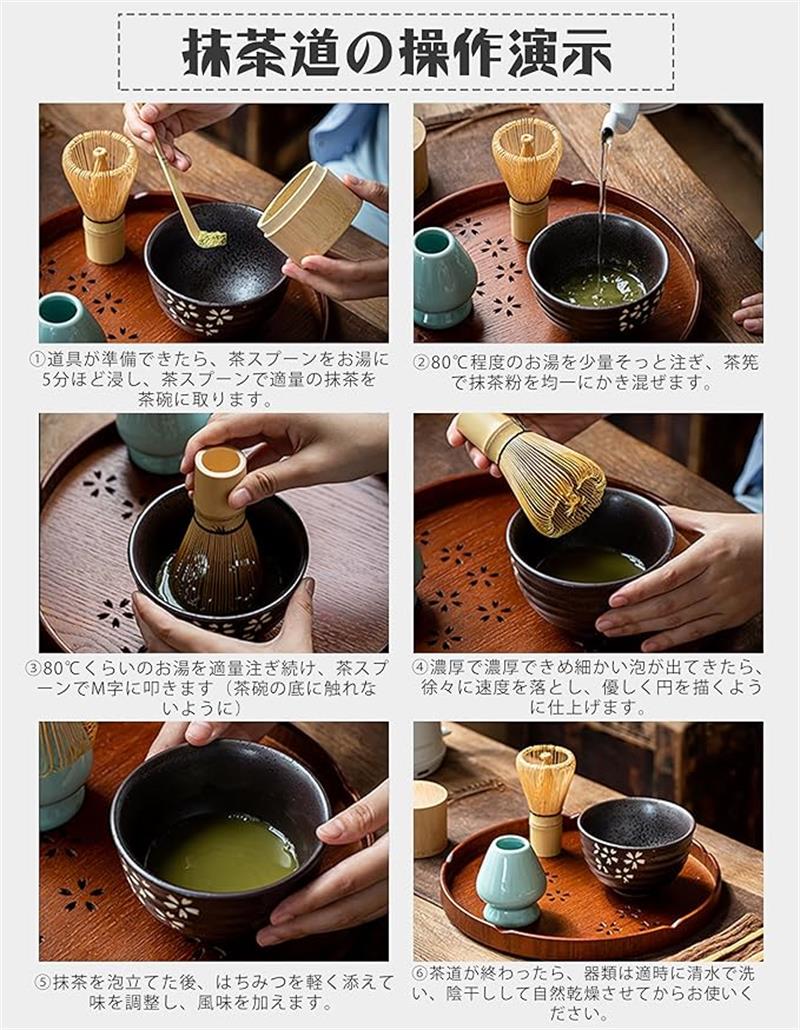 抹茶道の操作演示

①道具が準備できたら、茶スプーンをお湯に5分ほど浸し、茶スプーンで適量の抹茶を茶碗に取ります。

②80℃程度のお湯を少量そっと注ぎ、茶筅で抹茶粉を均一にかき混ぜます。

③80℃くらいのお湯を適量注ぎ続け、茶スプーンでM字に叩きます（茶碗の底に触れないように）

④濃厚で濃厚できめ細かい泡が出てきたら、徐々に速度を落とし、優しく円を描くように仕上げます。

⑤抹茶を泡立てた後、はちみつを軽く添えて味を調整し、風味を加えます。

⑥茶道が終わったら、器類は適時に清水で洗い、陰干しして自然乾燥させてからお使いください。