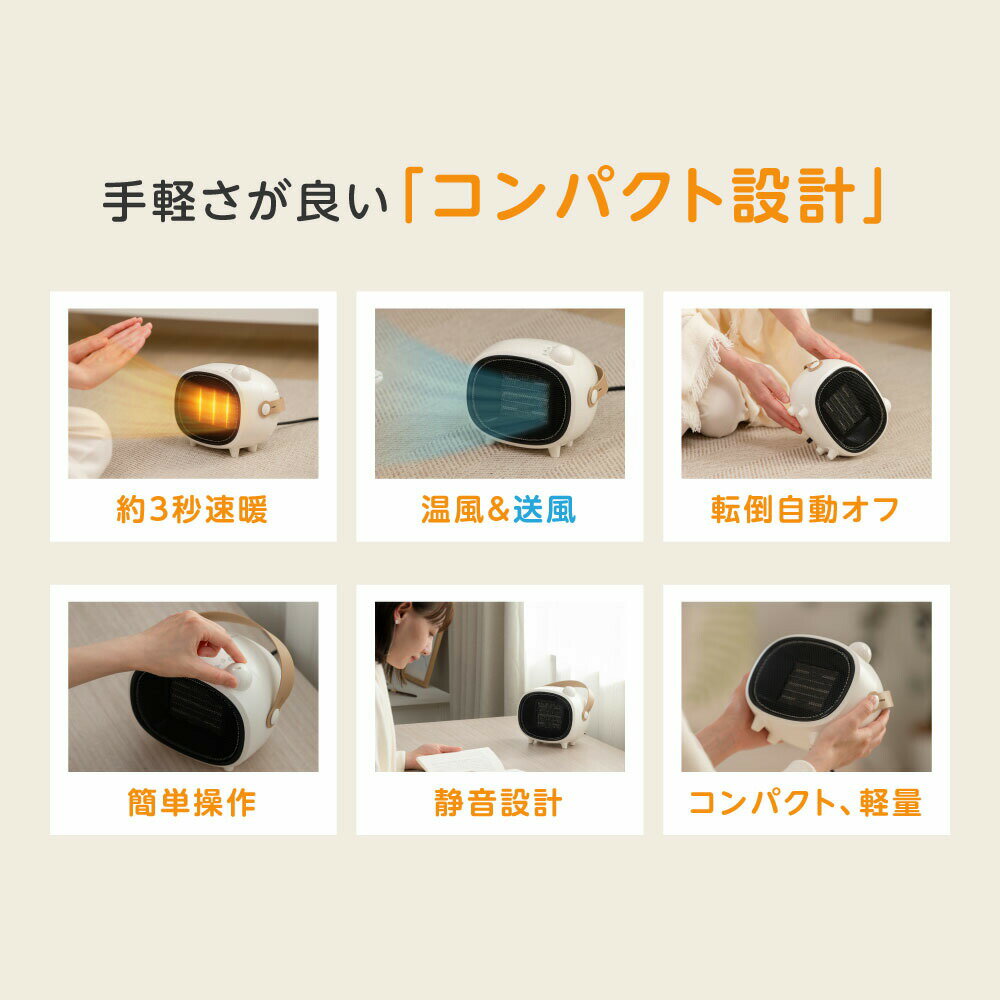 手軽さが良い「コンパクト設計」

約3秒速暖

温風&送風

転倒自動オフ

簡単操作

静音設計

コンパクト、軽量