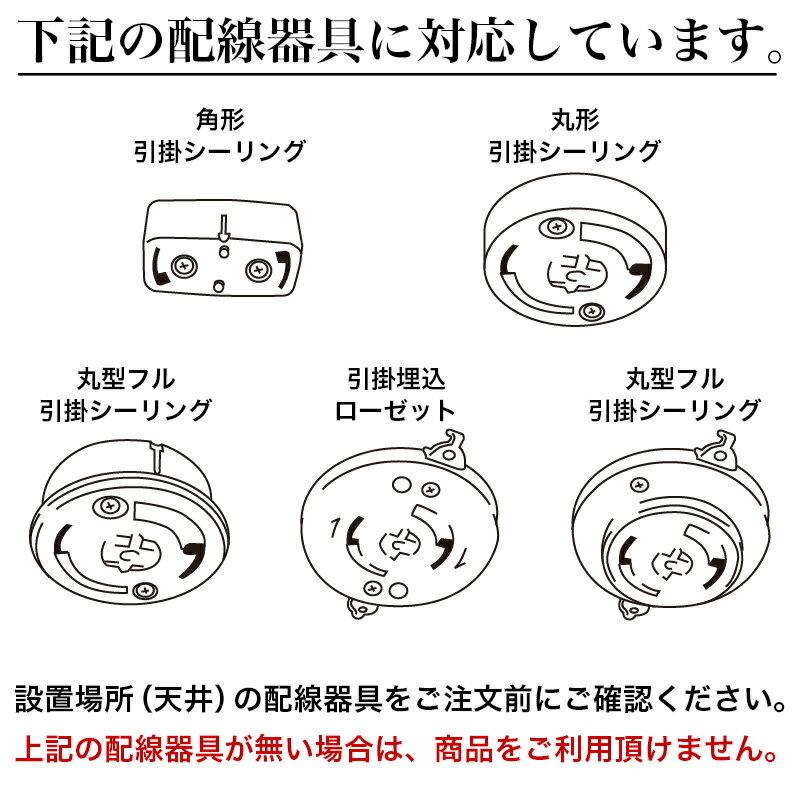 下記の配線器具に対応しています。

角形
引掛シーリング

丸形
引掛シーリング

丸型フル
引掛シーリング

引掛埋込
ローゼット

丸型フル
引掛シーリング

設置場所（天井）の配線器具をご注文前にご確認ください。

上記の配線器具が無い場合は、商品をご利用頂けません。