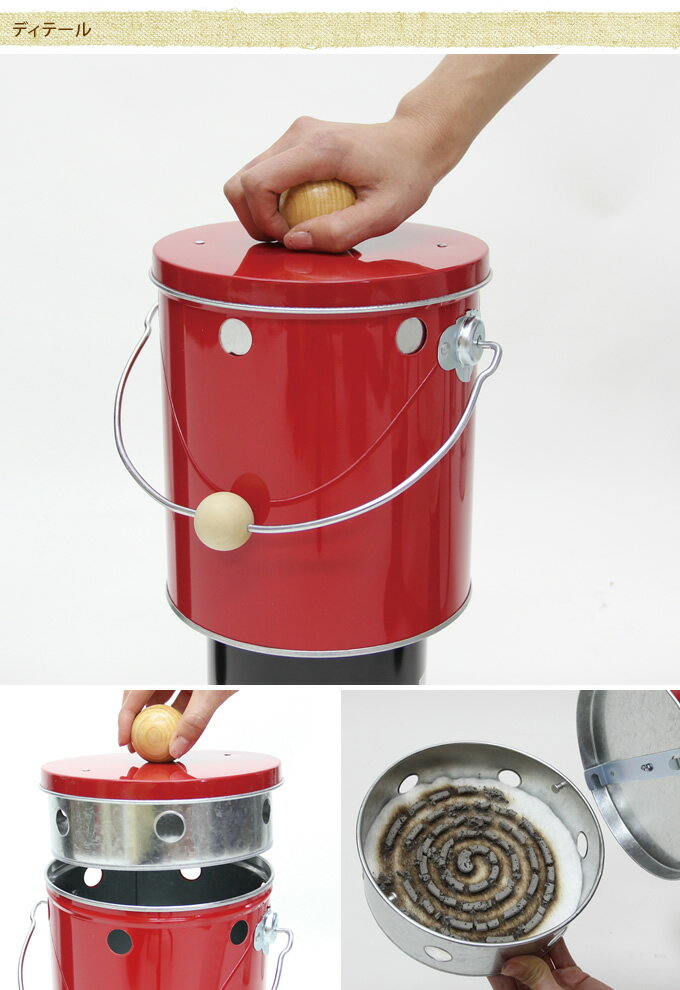 ディテール