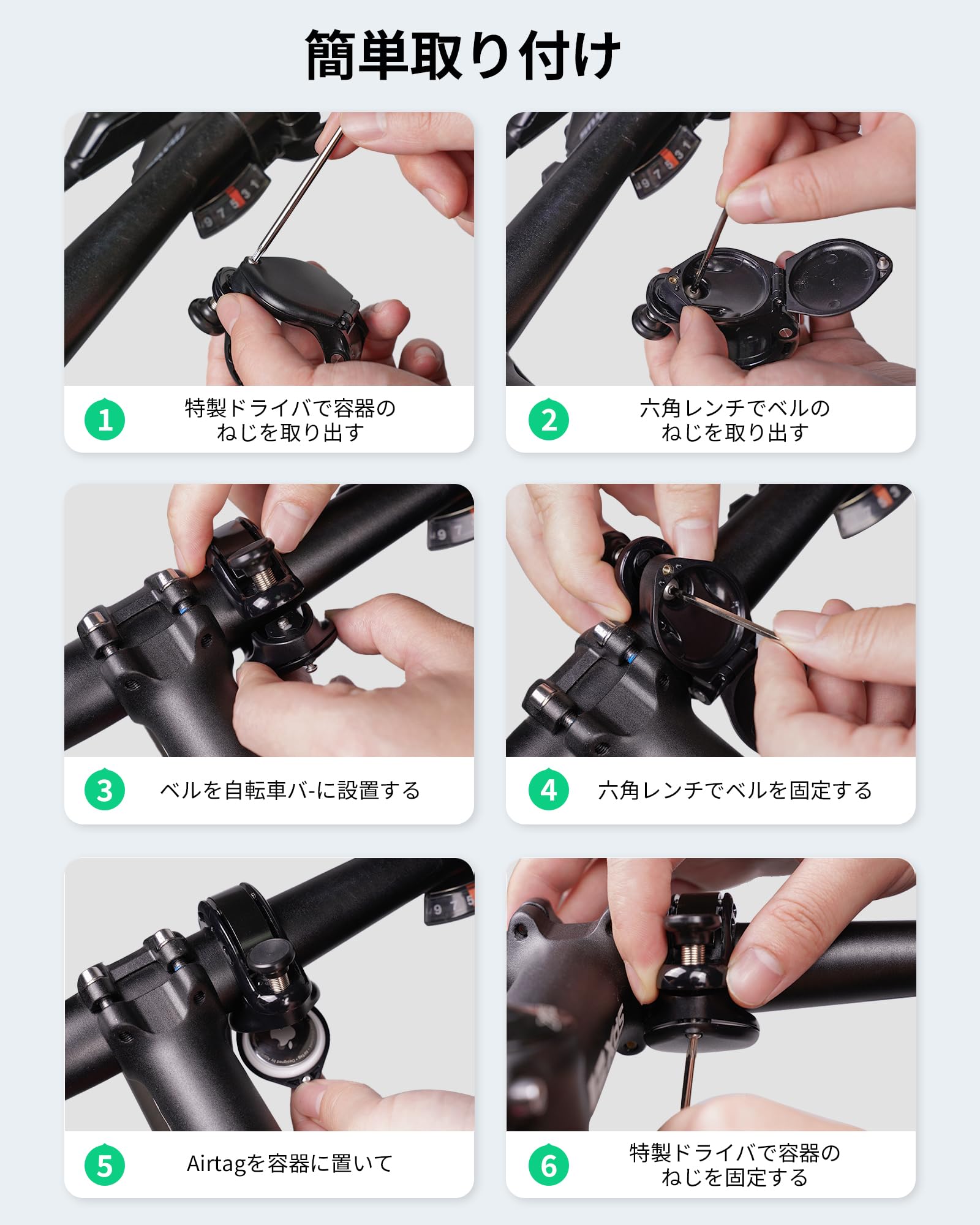 簡単取り付け

1 特製ドライバで容器のねじを取り出す

2 六角レンチでベルのねじを取り出す

3 ベルを自転車バ-に設置する

4 六角レンチでベルを固定する

5 Airtagを容器に置いて

6 特製ドライバで容器のねじを固定する