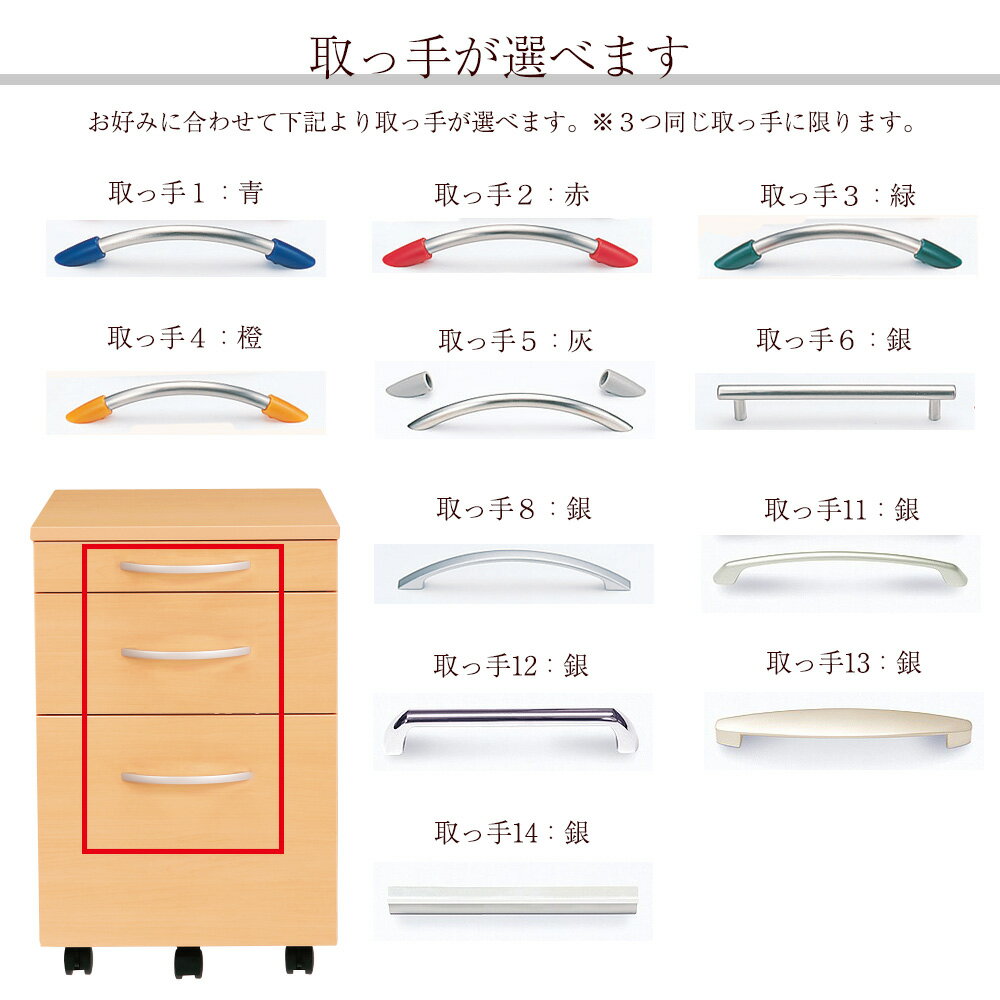 取っ手が選べます

お好みに合わせて下記より取っ手が選べます。※３つ同じ取っ手に限ります。

取っ手１：青

取っ手２：赤

取っ手３：緑

取っ手４：橙

取っ手５：灰

取っ手６：銀

取っ手８：銀

取っ手11：銀

取っ手12：銀

取っ手13：銀

取っ手14：銀