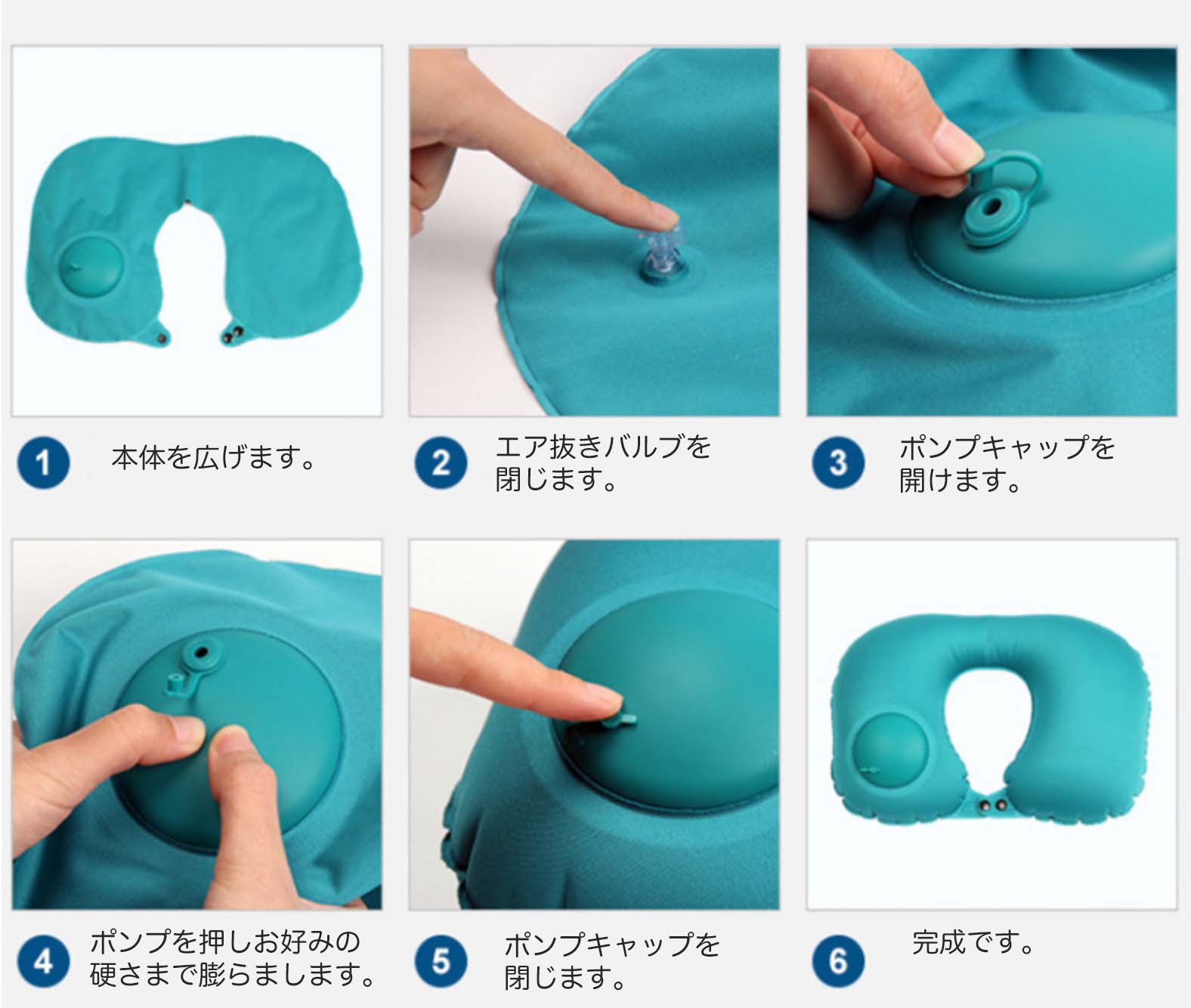 1 本体を広げます。

2 エア抜きバルブを閉じます。

3 ポンプキャップを開けます。

4 ポンプを押しお好みの硬さまで膨らまします。

5 ポンプキャップを閉じます。

6 完成です。