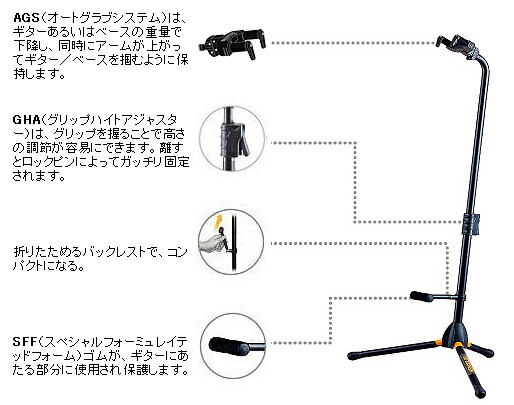 AGS(オートグラブシステム)は、ギターあるいはベースの重量で下降し、同時にアームが上がってギター/ベースを掴むように保持します。

GHA(グリップハイトアジャスター)は、グリップを握ることで高さの調節が容易にできます。離すとロックピンによってガッチリ固定されます。

折りたためるバックレストで、コンパクトになる。

SFF(スペシャルフォーミュレイテッドフォーム)ゴムが、ギターにあたる部分に使用され保護します。