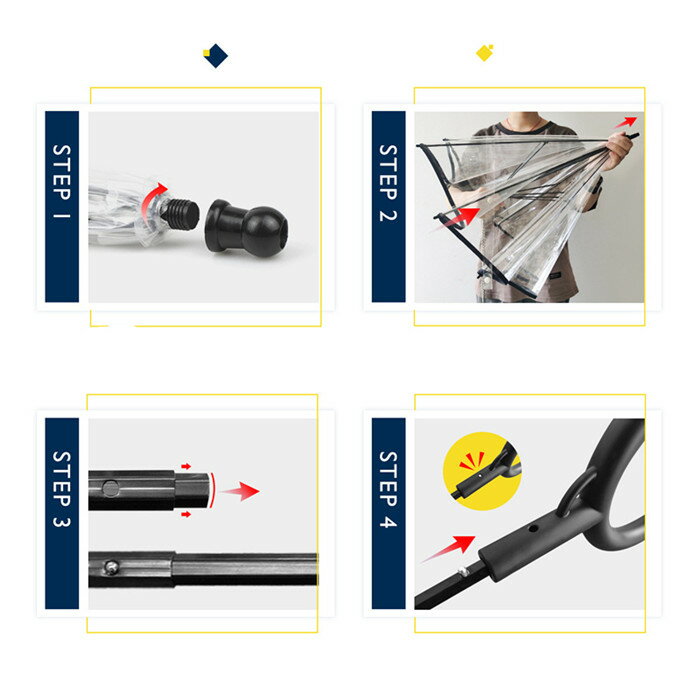 STEP 1

STEP 2

STEP 3

STEP 4