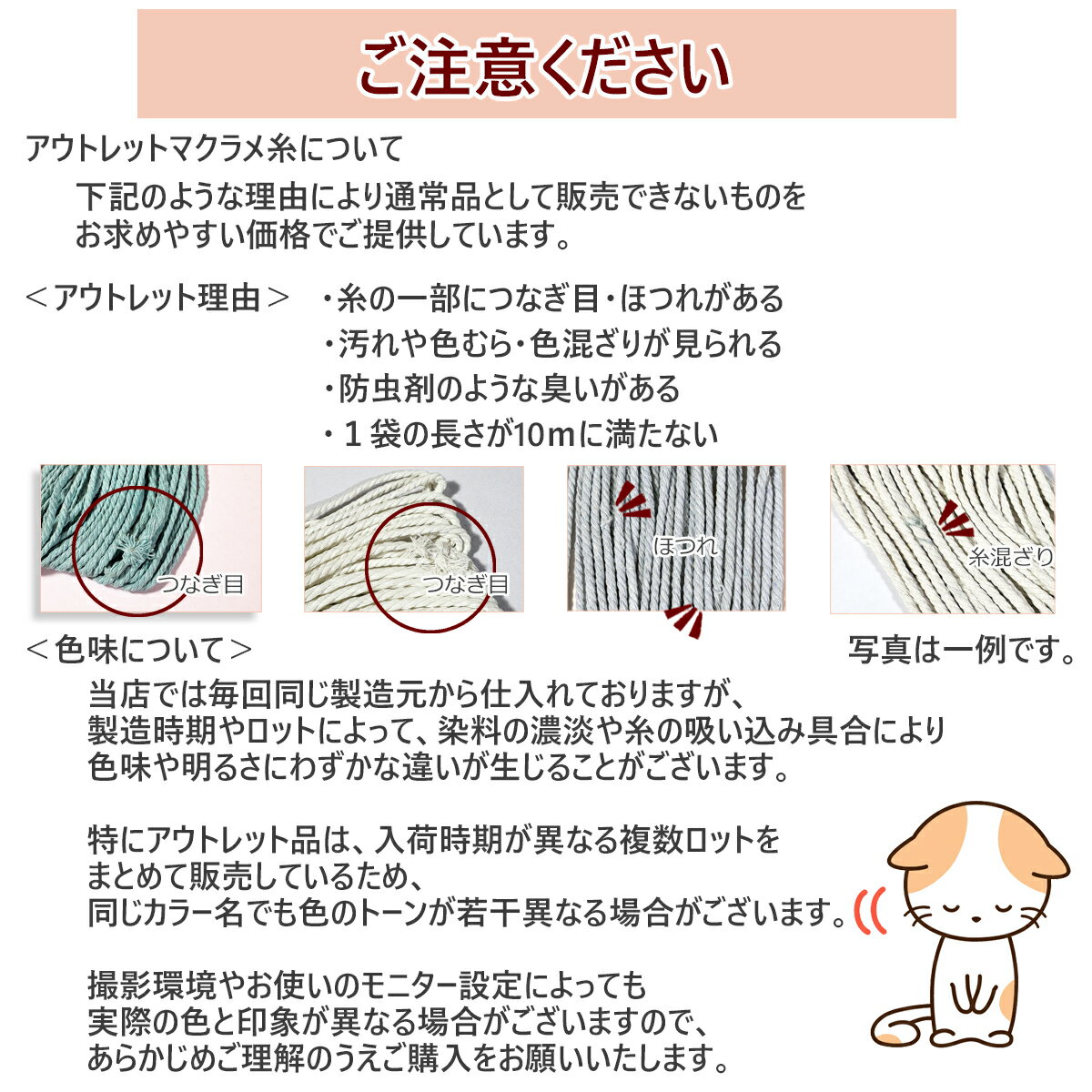 ご注意ください

アウトレットマクラメ糸について

下記のような理由により通常品として販売できないものをお求めやすい価格でご提供しています。

＜アウトレット理由＞ ・糸の一部につなぎ目・ほつれがある
・汚れや色むら・色混ざりが見られる
・防虫剤のような臭いがある
・１袋の長さが10mに満たない

つなぎ目

つなぎ目

ほつれ

糸混ざり

＜色味について＞

写真は一例です。

当店では毎回同じ製造元から仕入れておりますが、製造時期やロットによって、染料の濃淡や糸の吸い込み具合により色味や明るさにわずかな違いが生じることがございます。

特にアウトレット品は、入荷時期が異なる複数ロットをまとめて販売しているため、同じカラー名でも色のトーンが若干異なる場合がございます。

撮影環境やお使いのモニター設定によっても実際の色と印象が異なる場合がございますので、あらかじめご理解のうえご購入をお願いいたします。