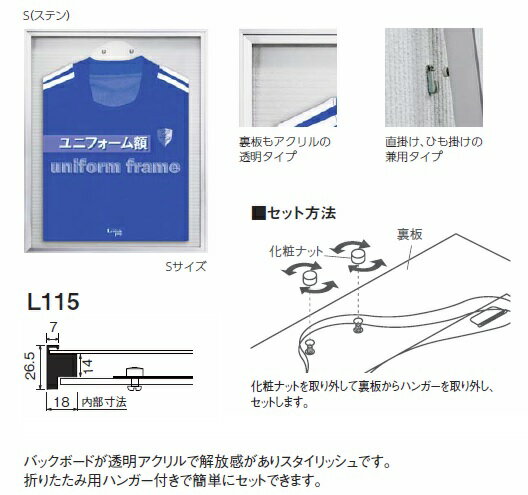 S(ステン)

ユニフォーム額
uniform frame

Sサイズ

裏板もアクリルの透明タイプ

直掛け、ひも掛けの兼用タイプ

■セット方法

化粧ナット

裏板

化粧ナットを取り外して裏板からハンガーを取り外し、セットします。

L115

7
26.5
14
18
内部寸法

バックボードが透明アクリルで解放感がありスタイリッシュです。
折りたたみ用ハンガー付きで簡単にセットできます。