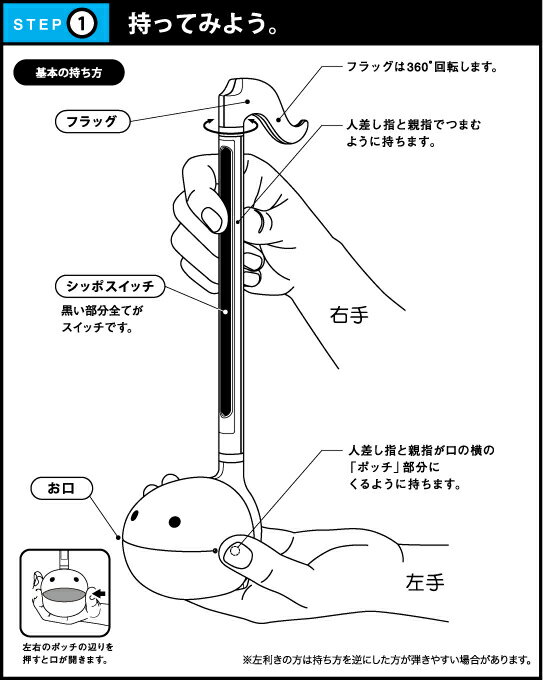 STEP 1 持ってみよう。

基本の持ち方

フラッグは360°回転します。

フラッグ

人差し指と親指でつまむように持ちます。

シッポスイッチ
黒い部分全てがスイッチです。

右手

人差し指と親指が口の横の「ポッチ」部分にくるように持ちます。

お口

左手

左右のポッチの辺りを押すと口が開きます。

※左利きの方は持ち方を逆にした方が弾きやすい場合があります。