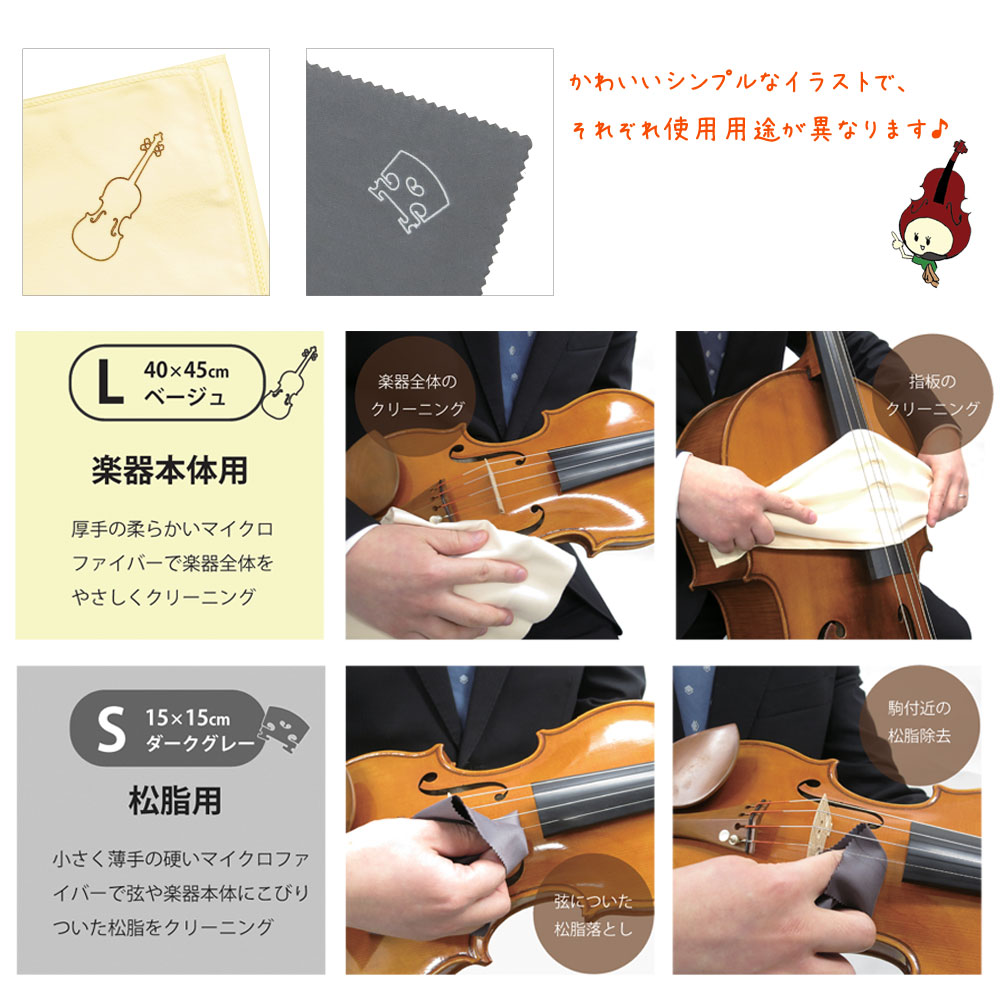 かわいいシンプルなイラストで、
それぞれ使用用途が異なります♪

L 40×45cm ベージュ

楽器本体用

厚手の柔らかいマイクロファイバーで楽器全体をやさしくクリーニング

楽器全体のクリーニング

指板のクリーニング

S 15×15cm ダークグレー

松脂用

小さく薄手の硬いマイクロファイバーで弦や楽器本体にこびりついた松脂をクリーニング

弦についた松脂落とし

駒付近の松脂除去