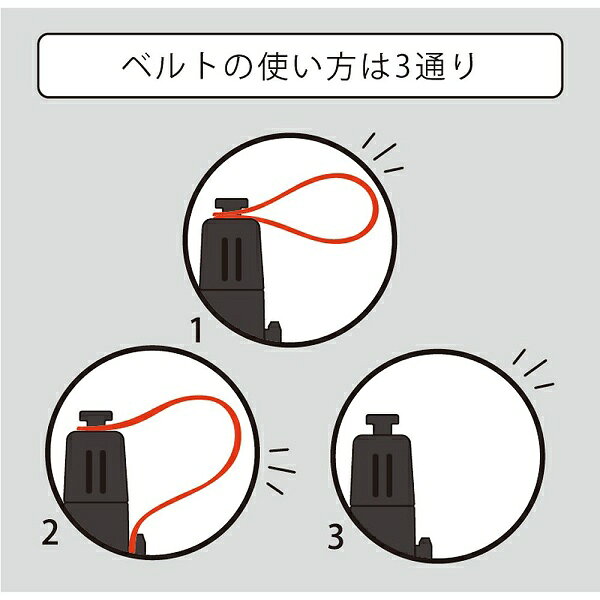 ベルトの使い方は3通り

1

2

3