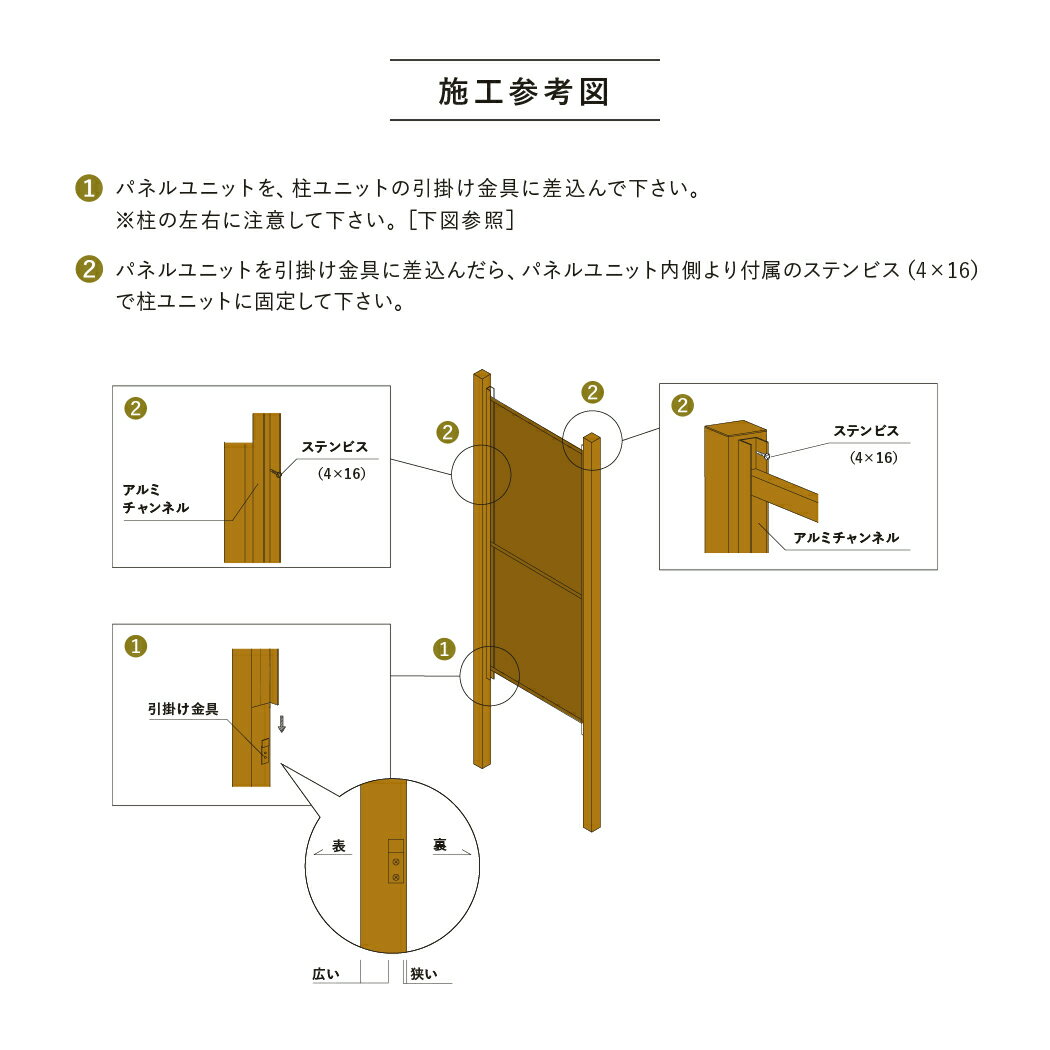 施工参考図

1 パネルユニットを、柱ユニットの引掛け金具に差込んで下さい。
※柱の左右に注意して下さい。[下図参照]

2 パネルユニットを引掛け金具に差込んだら、パネルユニット内側より付属のステンビス (4×16) で柱ユニットに固定して下さい。

2
ステンビス
(4×16)
アルミ
チャンネル

2

2

2
ステンビス
(4×16)
アルミチャンネル

1
引掛け金具

1

表
裏

広い
狭い