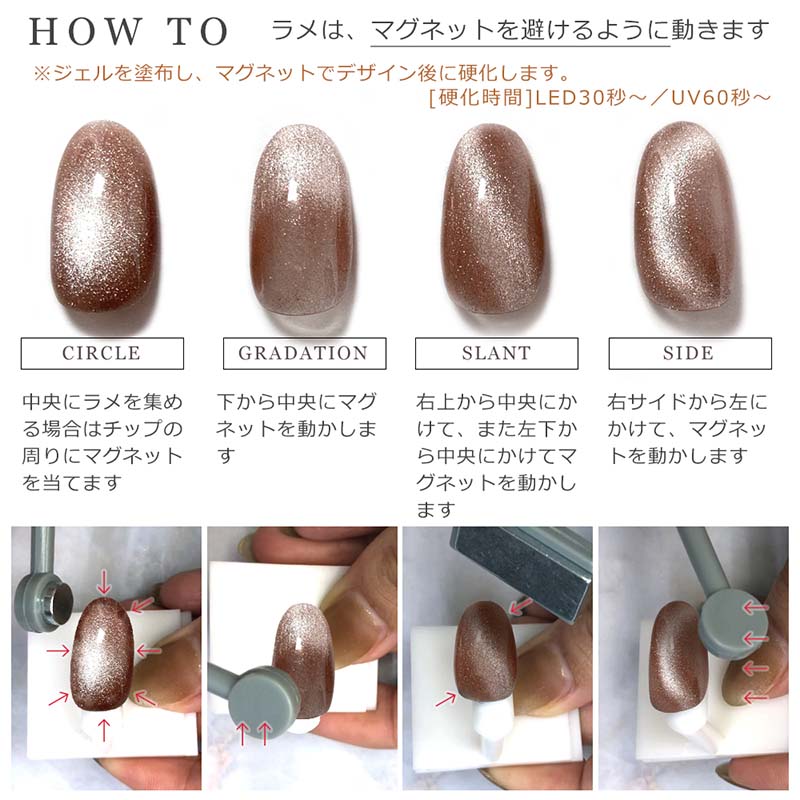 HOW TO ラメは、マグネットを避けるように動きます

※ジェルを塗布し、マグネットでデザイン後に硬化します。
[硬化時間]LED30秒～／UV60秒～

CIRCLE

中央にラメを集める場合はチップの周りにマグネットを当てます

GRADATION

下から中央にマグネットを動かします

SLANT

右上から中央にかけて、また左下から中央にかけてマグネットを動かします

SIDE

右サイドから左にかけて、マグネットを動かします