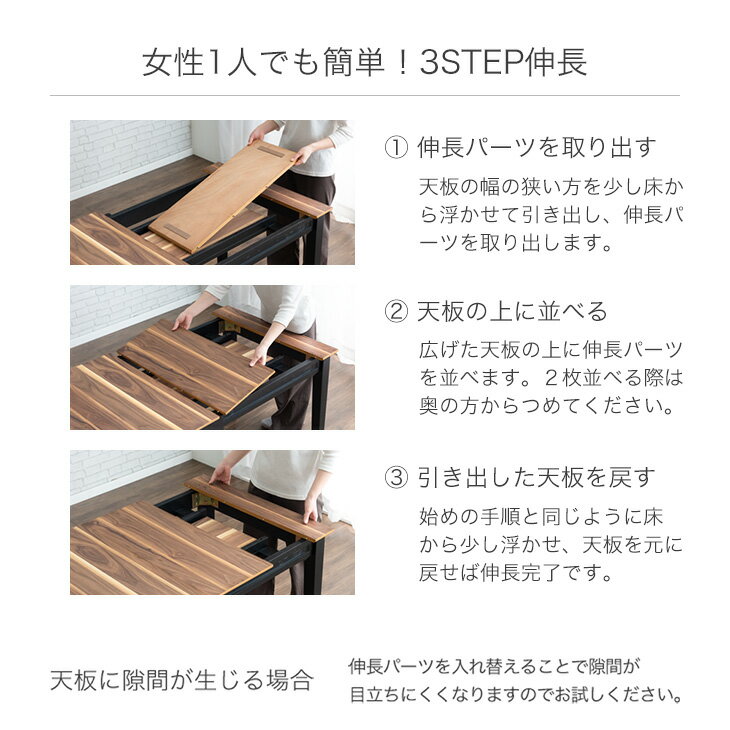 女性1人でも簡単！3STEP伸長

① 伸長パーツを取り出す

天板の幅の狭い方を少し床から浮かせて引き出し、伸長パーツを取り出します。

② 天板の上に並べる

広げた天板の上に伸長パーツを並べます。２枚並べる際は奥の方からつめてください。

③ 引き出した天板を戻す

始めの手順と同じように床から少し浮かせ、天板を元に戻せば伸長完了です。

天板に隙間が生じる場合

伸長パーツを入れ替えることで隙間が目立ちにくくなりますのでお試しください。