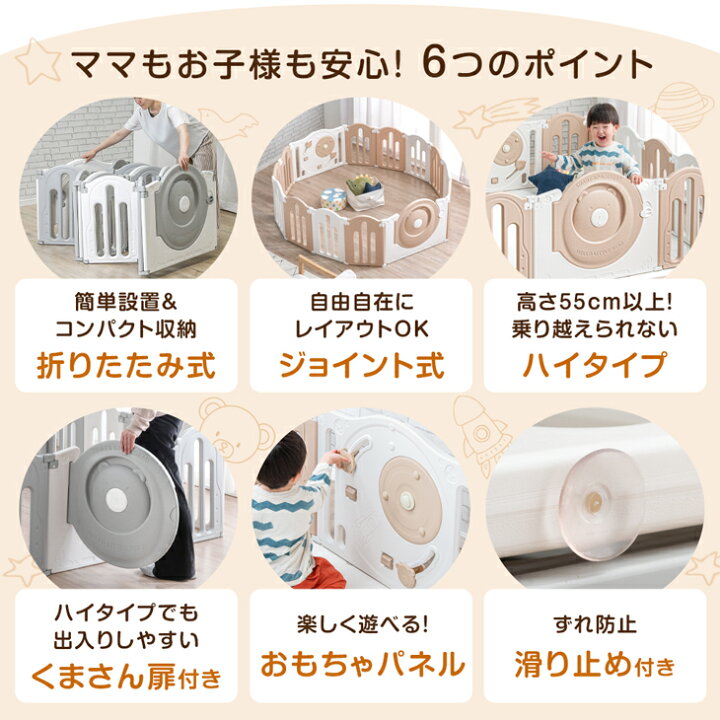 ママもお子様も安心! 6つのポイント

簡単設置&
コンパクト収納
折りたたみ式

自由自在に
レイアウトOK
ジョイント式

高さ55cm以上!
乗り越えられない
ハイタイプ

ハイタイプでも
出入りしやすい
くまさん扉付き

楽しく遊べる!
おもちゃパネル

ずれ防止
滑り止め付き