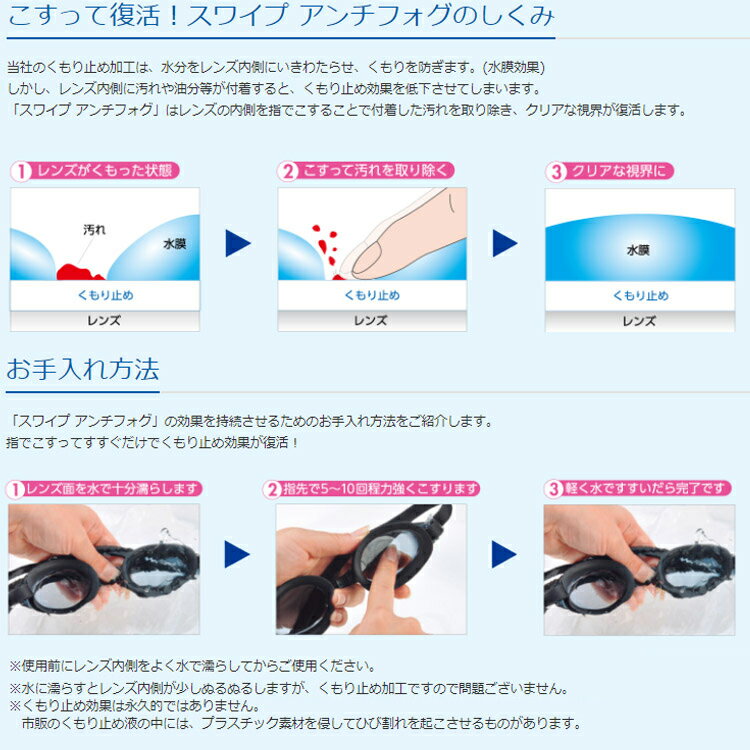 こすって復活！スワイプ アンチフォグのしくみ

当社のくもり止め加工は、水分をレンズ内側にいきわたらせ、くもりを防ぎます。(水膜効果)
しかし、レンズ内側に汚れや油分等が付着すると、くもり止め効果を低下させてしまいます。
「スワイプ アンチフォグ」はレンズの内側を指でこすることで付着した汚れを取り除き、クリアな視界が復活します。

1 レンズがくもった状態
汚れ
水膜
くもり止め
レンズ

2 こすって汚れを取り除く
くもり止め
レンズ

3 クリアな視界に
水膜
くもり止め
レンズ

お手入れ方法

「スワイプ アンチフォグ」の効果を持続させるためのお手入れ方法をご紹介します。
指でこすってすすぐだけでくもり止め効果が復活！

1 レンズ面を水で十分濡らします

2 指先で5~10回程力強くこすります

3 軽く水ですすいだら完了です

※使用前にレンズ内側をよく水で濡らしてからご使用ください。
※水に濡らすとレンズ内側が少しぬるぬるしますが、くもり止め加工ですので問題ございません。
※くもり止め効果は永久的ではありません。
市販のくもり止め液の中には、プラスチック素材を侵してひび割れを起こさせるものがあります。