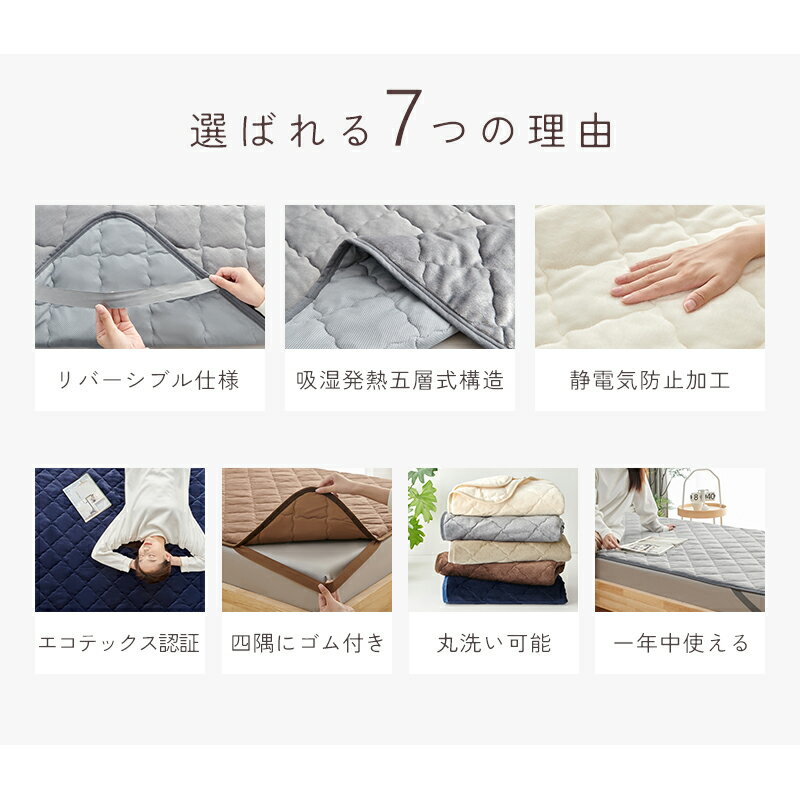 選ばれる7つの理由

リバーシブル仕様

吸湿発熱五層式構造

静電気防止加工

エコテックス認証

四隅にゴム付き

丸洗い可能

一年中使える