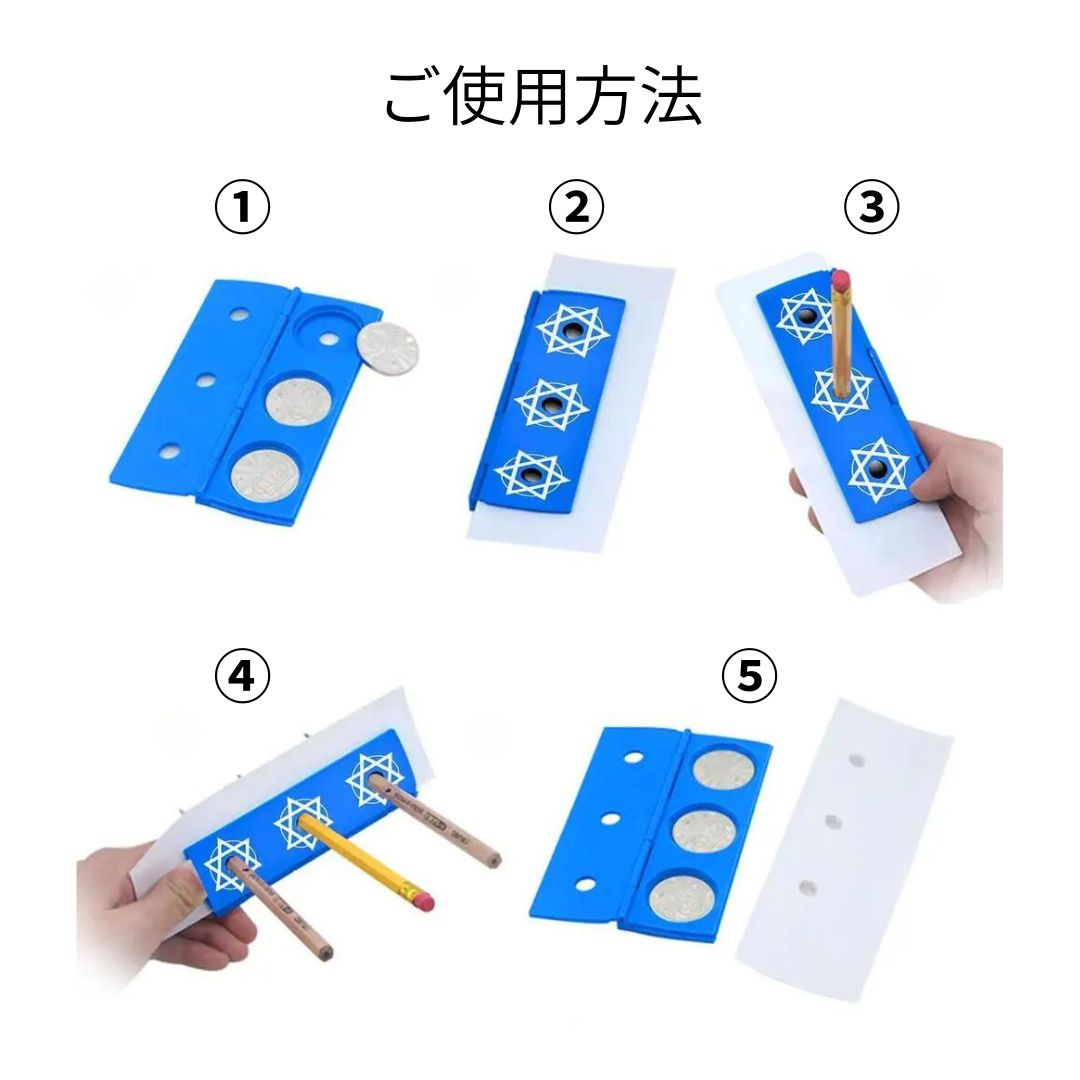 ご使用方法

①

②

③

④

⑤