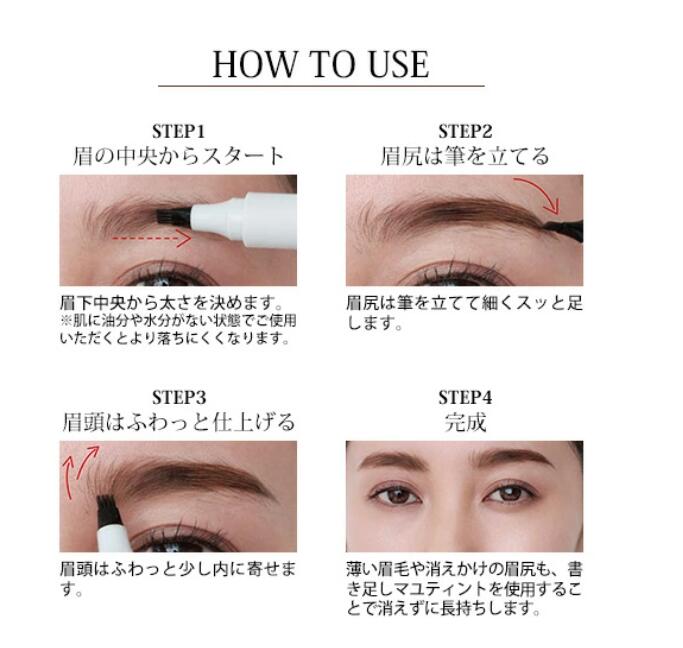 HOW TO USE

STEP1
眉の中央からスタート

眉下中央から太さを決めます。
※肌に油分や水分がない状態でご使用いただくとより落ちにくくなります。

STEP2
眉尻は筆を立てる

眉尻は筆を立てて細くスッと足します。

STEP3
眉頭はふわっと仕上げる

眉頭はふわっと少し内に寄せます。

STEP4
完成

薄い眉毛や消えかけの眉尻も、書き足しマユティントを使用することで消えずに長持ちします。