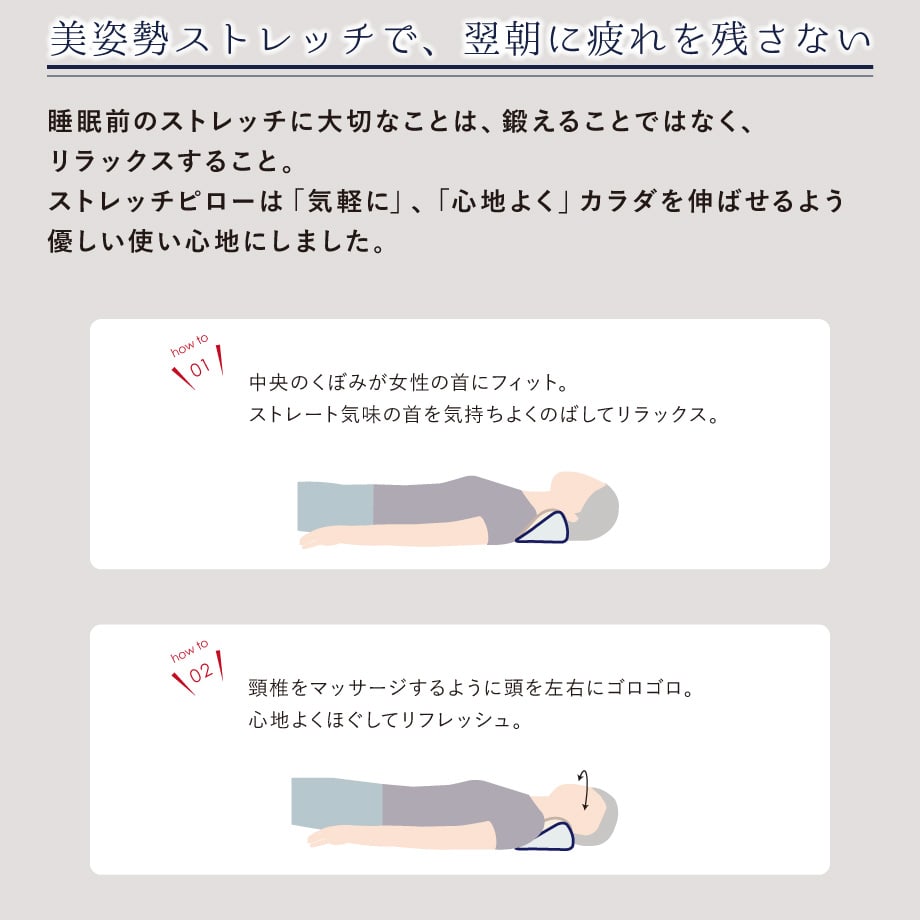 美姿勢ストレッチで、翌朝に疲れを残さない

睡眠前のストレッチに大切なことは、鍛えることではなく、リラックスすること。
ストレッチピローは「気軽に」、「心地よく」カラダを伸ばせるよう優しい使い心地にしました。

how to 01

中央のくぼみが女性の首にフィット。
ストレート気味の首を気持ちよくのばしてリラックス。

how to 02

頸椎をマッサージするように頭を左右にゴロゴロ。
心地よくほぐしてリフレッシュ。