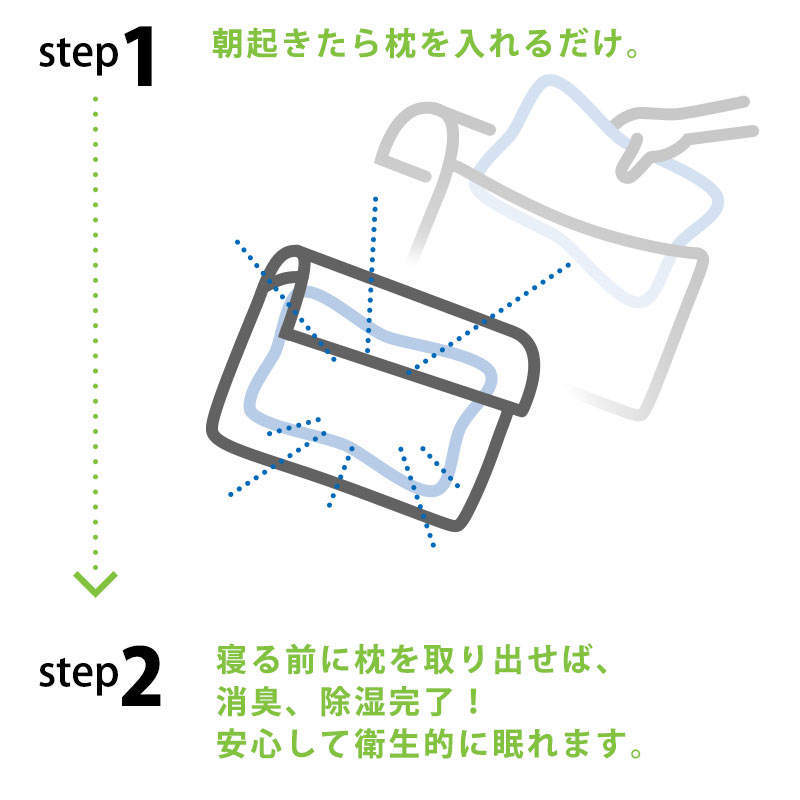 step1 朝起きたら枕を入れるだけ。

step2 寝る前に枕を取り出せば、
消臭、除湿完了！
安心して衛生的に眠れます。