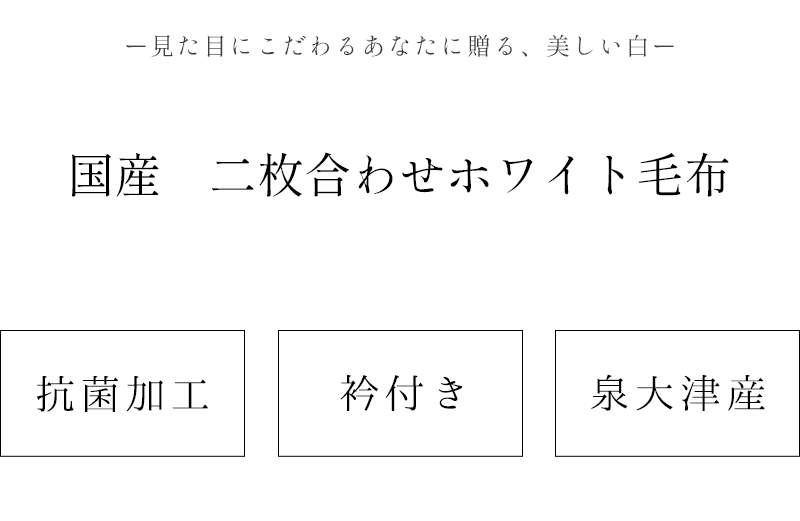 ー見た目にこだわるあなたに贈る、美しい白ー

国産　二枚合わせホワイト毛布

抗菌加工

衿付き

泉大津産