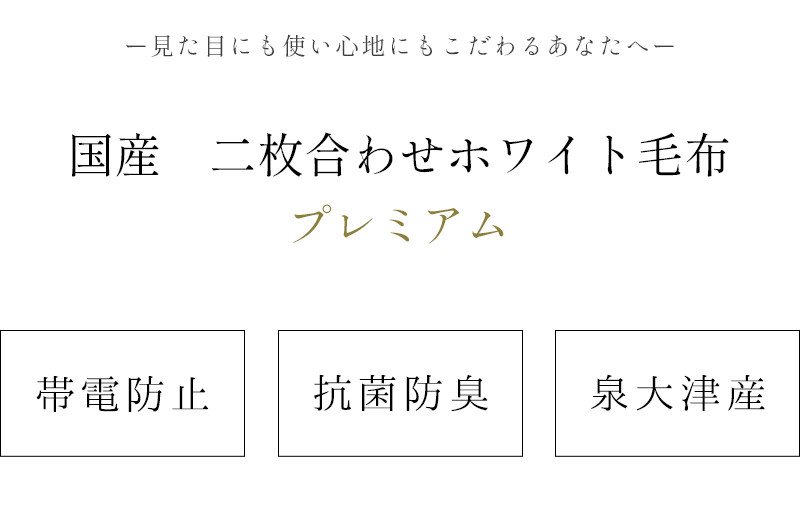 ー見た目にも使い心地にもこだわるあなたへー

国産　二枚合わせホワイト毛布

プレミアム

帯電防止

抗菌防臭

泉大津産