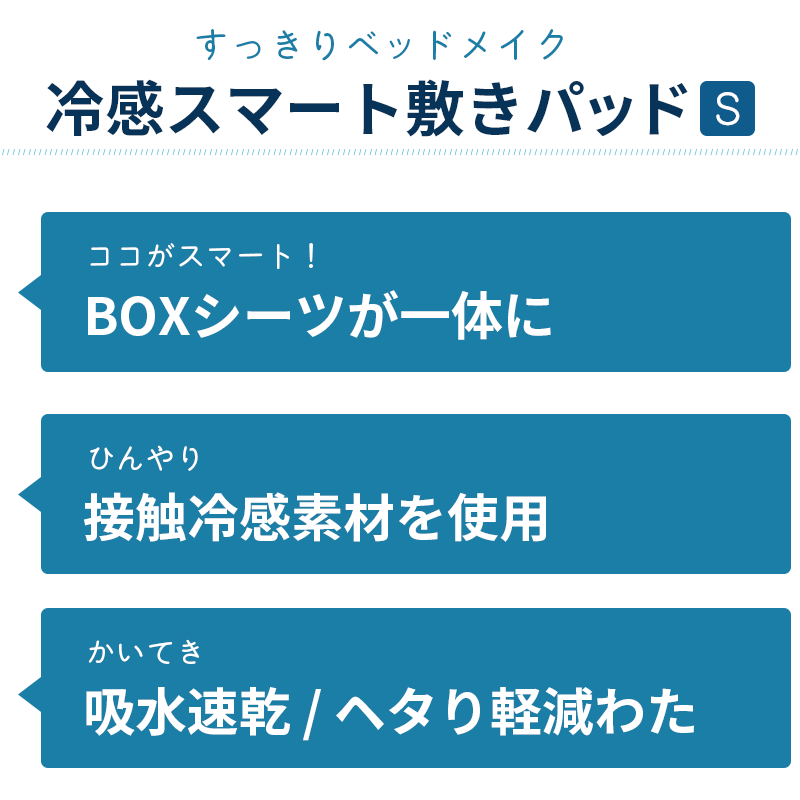 すっきりベッドメイク

冷感スマート敷きパッド S

ココがスマート！
BOXシーツが一体に

ひんやり
接触冷感素材を使用

かいてき
吸水速乾 / ヘタり軽減わた