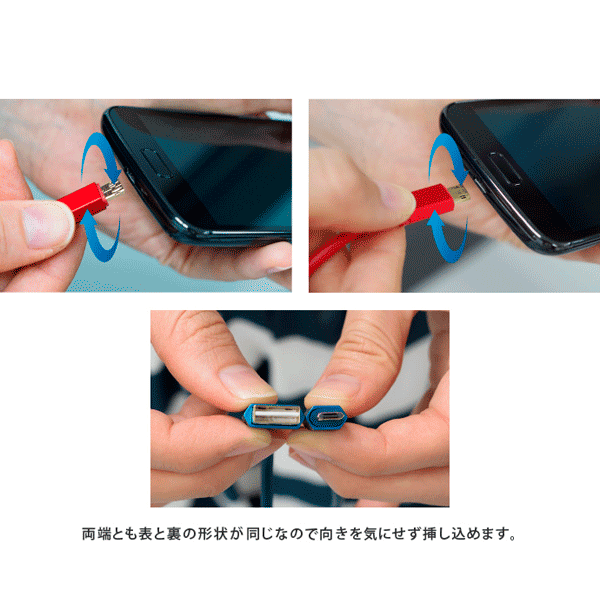 両端とも表と裏の形状が同じなので向きを気にせず挿し込めます。