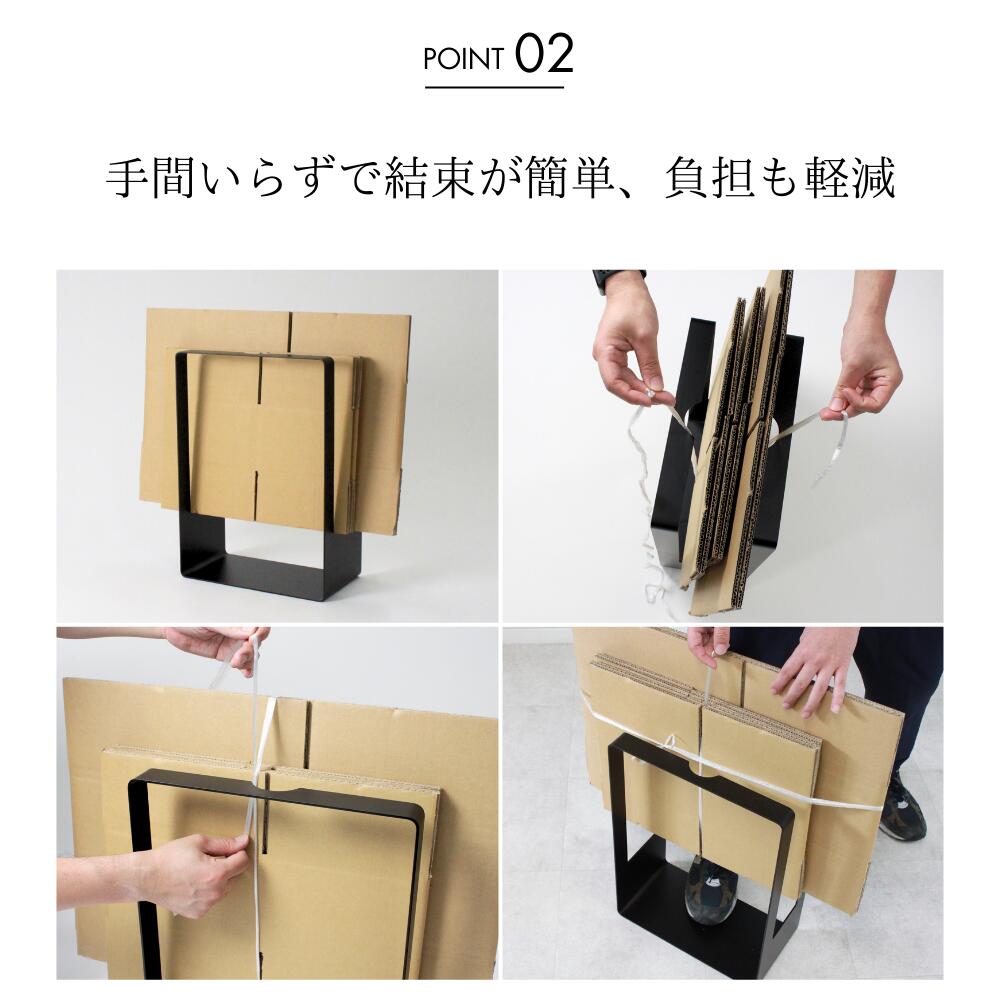 POINT 02

手間いらずで結束が簡単、負担も軽減