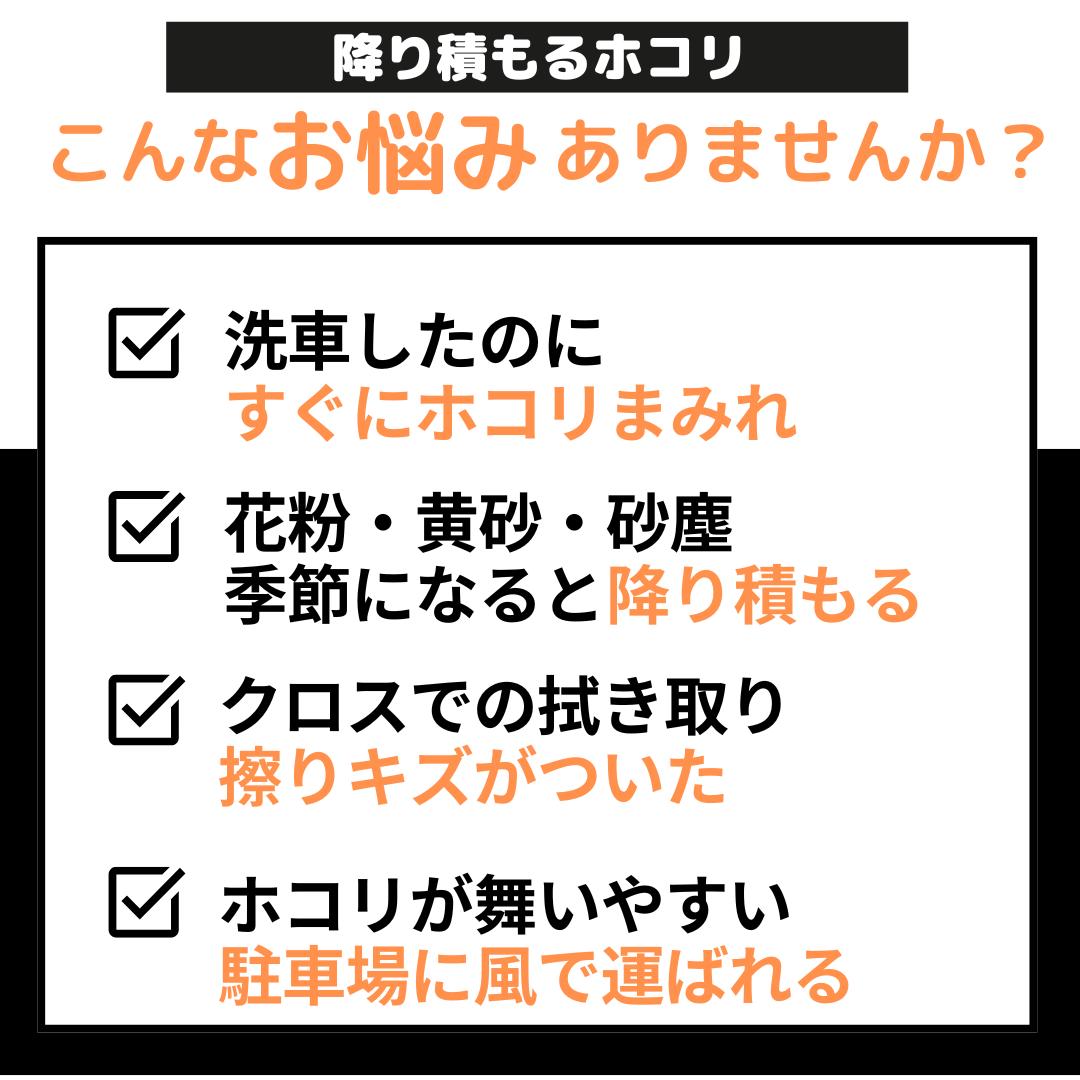 降り積もるホコリ

こんなお悩みありませんか？

☑ 洗車したのに
すぐにホコリまみれ

☑ 花粉・黄砂・砂塵
季節になると降り積もる

☑ クロスでの拭き取り
擦りキズがついた

☑ ホコリが舞いやすい
駐車場に風で運ばれる