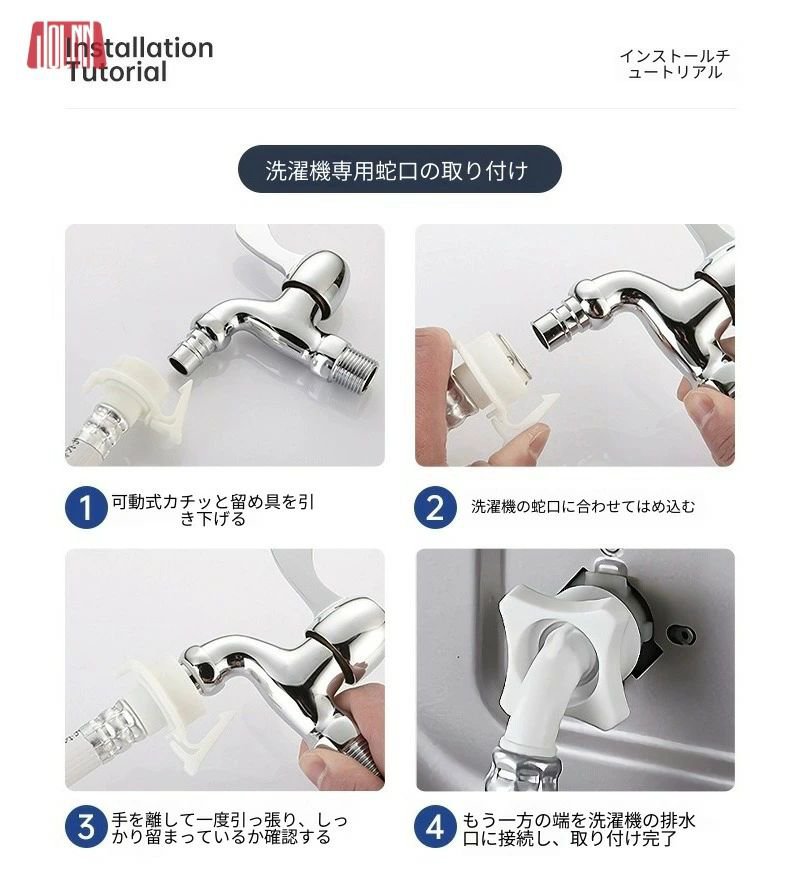 Installation Tutorial

インストールチュートリアル

洗濯機専用蛇口の取り付け

1 可動式カチッと留め具を引き下げる

2 洗濯機の蛇口に合わせてはめ込む

3 手を離して一度引っ張り、しっかり留まっているか確認する

4 もう一方の端を洗濯機の排水口に接続し、取り付け完了