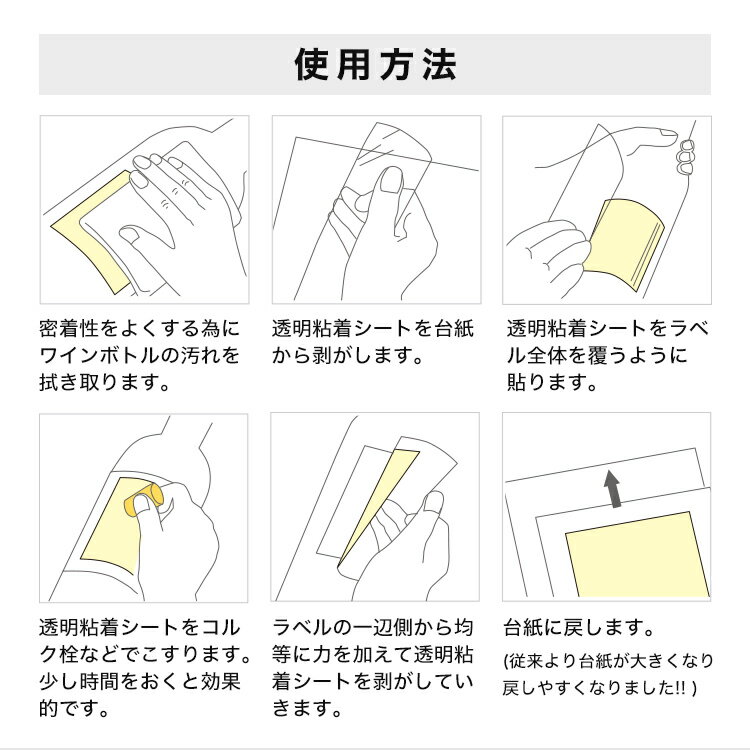 使用方法

密着性をよくする為にワインボトルの汚れを拭き取ります。

透明粘着シートを台紙から剥がします。

透明粘着シートをラベル全体を覆うように貼ります。

透明粘着シートをコルク栓などでこすります。少し時間をおくと効果的です。

ラベルの一辺側から均等に力を加えて透明粘着シートを剥がしていきます。

台紙に戻します。
(従来より台紙が大きくなり戻しやすくなりました!! )