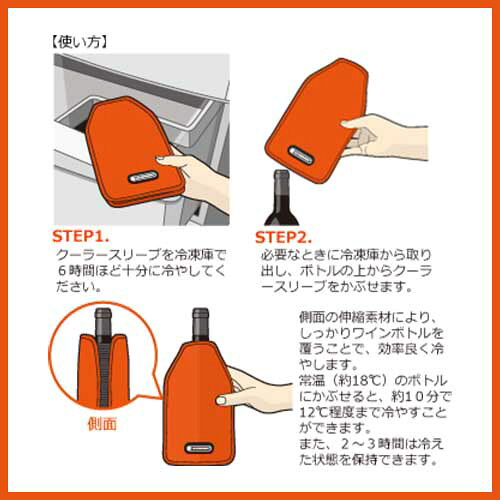 【使い方】

STEP1.
クーラースリーブを冷凍庫で6時間ほど十分に冷やしてください。

STEP2.
必要なときに冷凍庫から取り出し、ボトルの上からクーラースリーブをかぶせます。

側面

側面の伸縮素材により、しっかりワインボトルを覆うことで、効率良く冷やします。
常温（約18℃）のボトルにかぶせると、約10分で12℃程度まで冷やすことができます。
また、2～3時間は冷えた状態を保持できます。