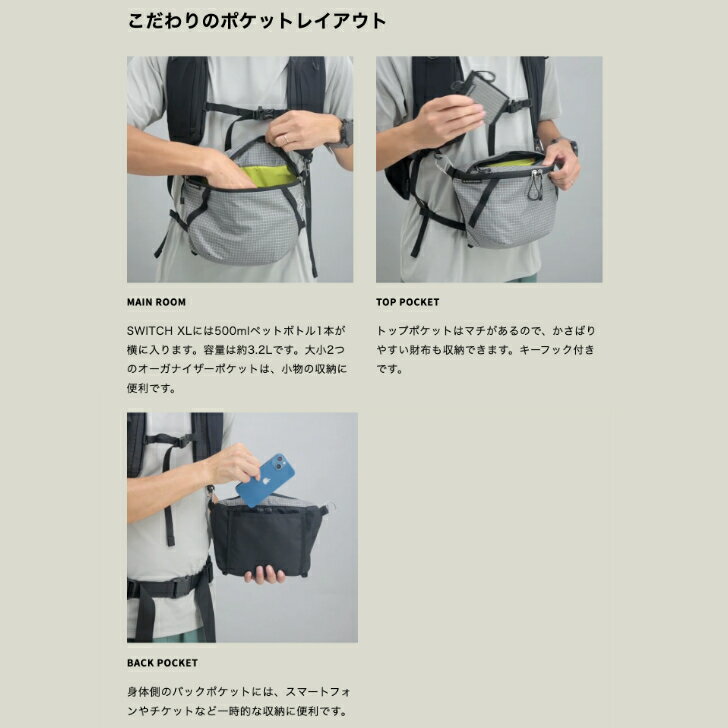 こだわりのポケットレイアウト

MAIN ROOM

SWITCH XLには500mlペットボトル1本が横に入ります。容量は約3.2Lです。大小2つのオーガナイザーポケットは、小物の収納に便利です。

TOP POCKET

トップポケットはマチがあるので、かさばりやすい財布も収納できます。キーフック付きです。

BACK POCKET

身体側のバックポケットには、スマートフォンやチケットなど一時的な収納に便利です。