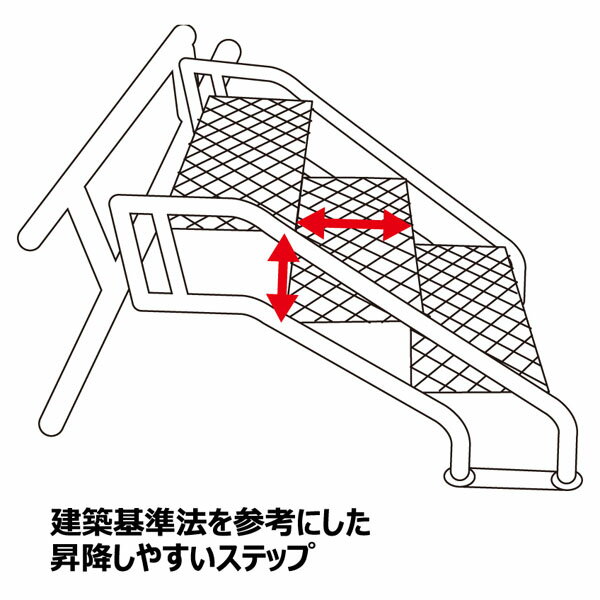 建築基準法を参考にした
昇降しやすいステップ