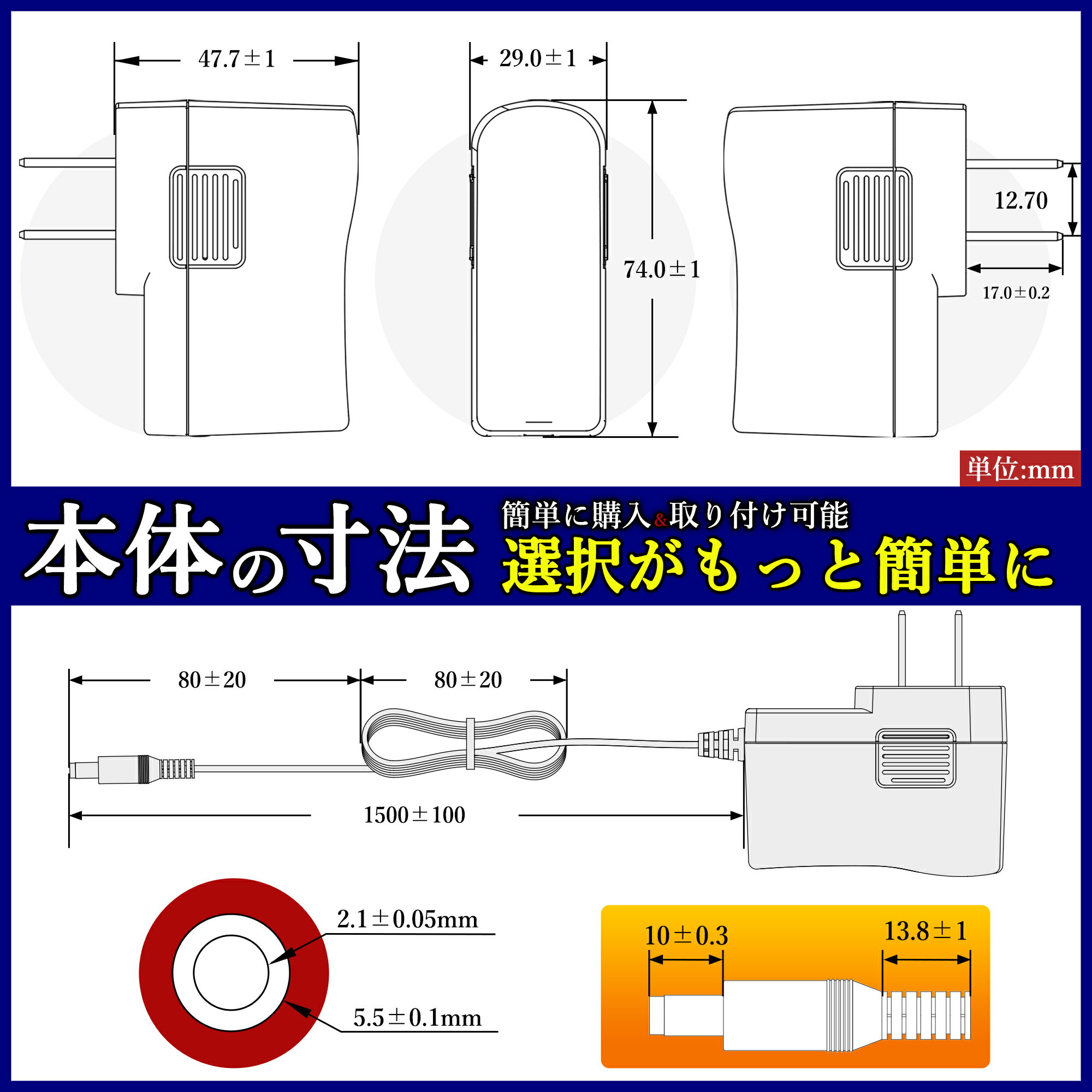 47.7±1

29.0±1

74.0±1

12.70

17.0±0.2

単位:mm

本体の寸法

簡単に購入&取り付け可能
選択がもっと簡単に

80±20

80±20

1500±100

2.1±0.05mm

5.5±0.1mm

10±0.3

13.8±1