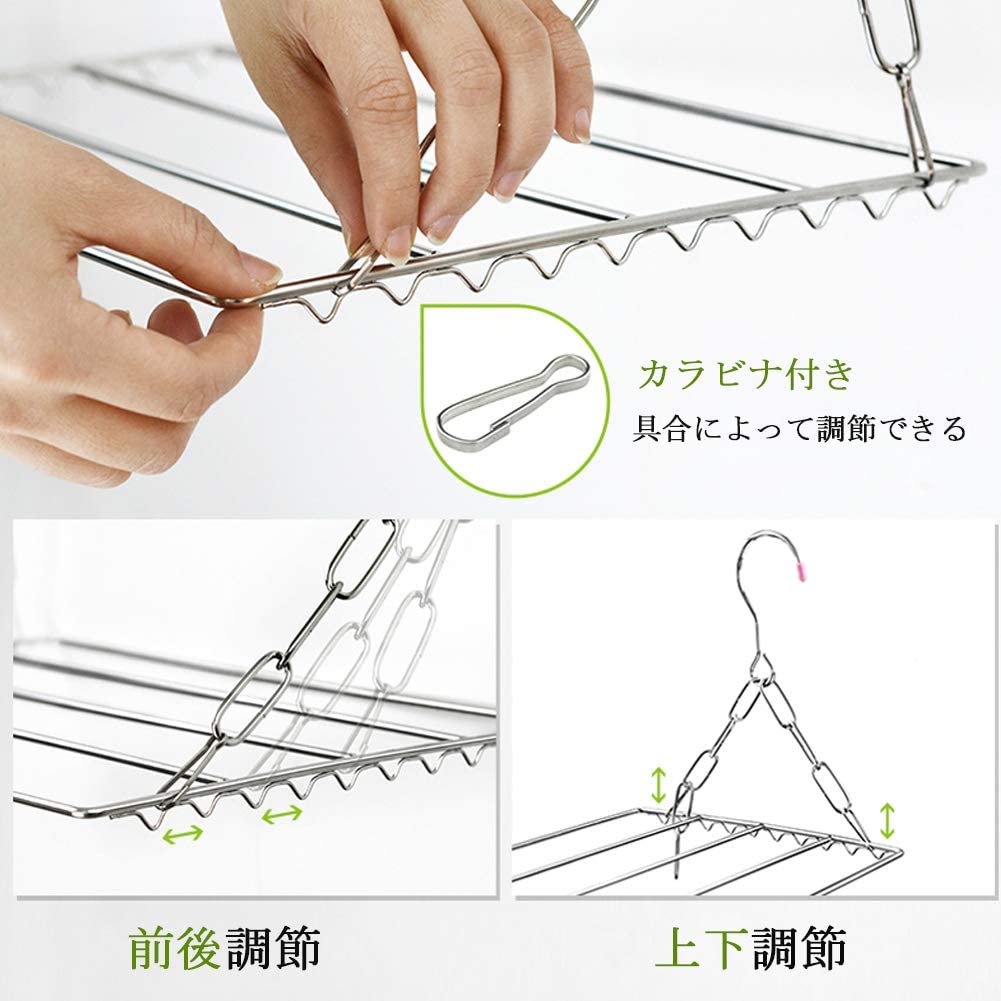 カラビナ付き
具合によって調節できる

前後調節

上下調節