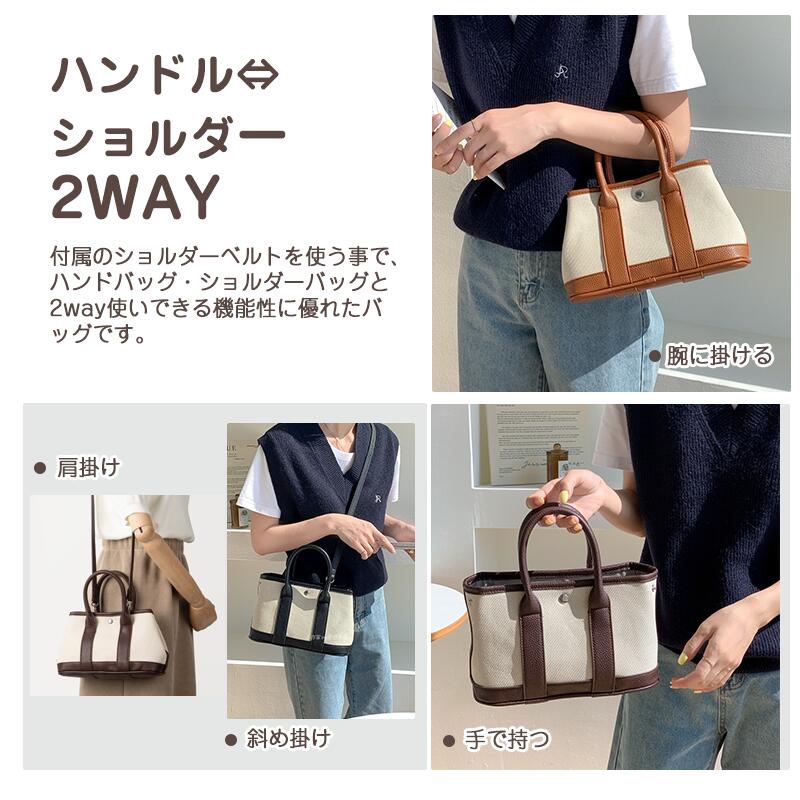 ハンドル⇔
ショルダー
2WAY

付属のショルダーベルトを使う事で、ハンドバッグ・ショルダーバッグと2way使いできる機能性に優れたバッグです。

● 腕に掛ける

● 肩掛け

● 斜め掛け

● 手で持つ