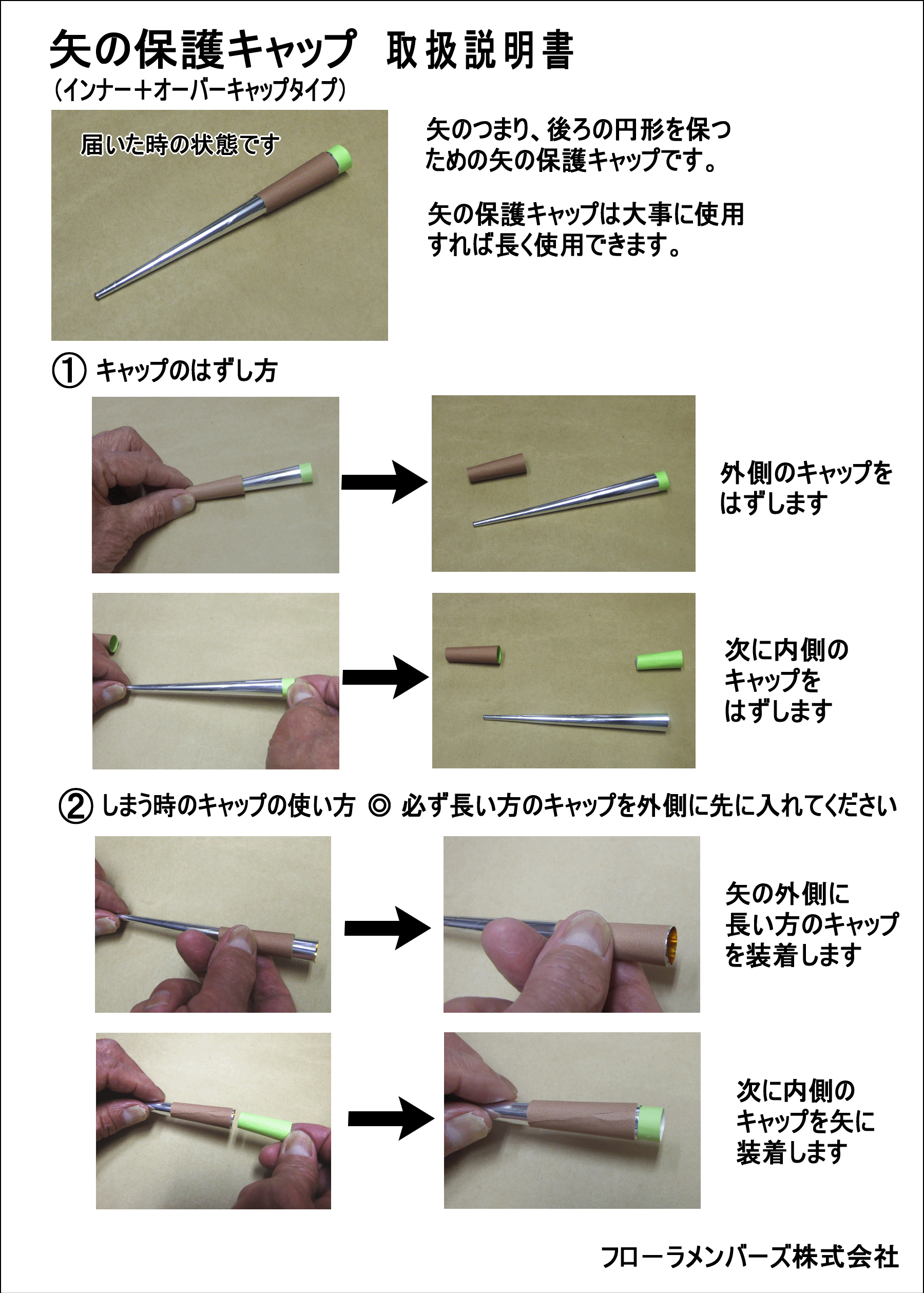 矢の保護キャップ　取扱説明書
（インナー＋オーバーキャップタイプ）

届いた時の状態です

矢のつまり、後ろの円形を保つための矢の保護キャップです。

矢の保護キャップは大事に使用すれば長く使用できます。

① キャップのはずし方

外側のキャップをはずします

次に内側のキャップをはずします

② しまう時のキャップの使い方　◎ 必ず長い方のキャップを外側に先に入れてください

矢の外側に長い方のキャップを装着します

次に内側のキャップを矢に装着します

フローラメンバーズ株式会社