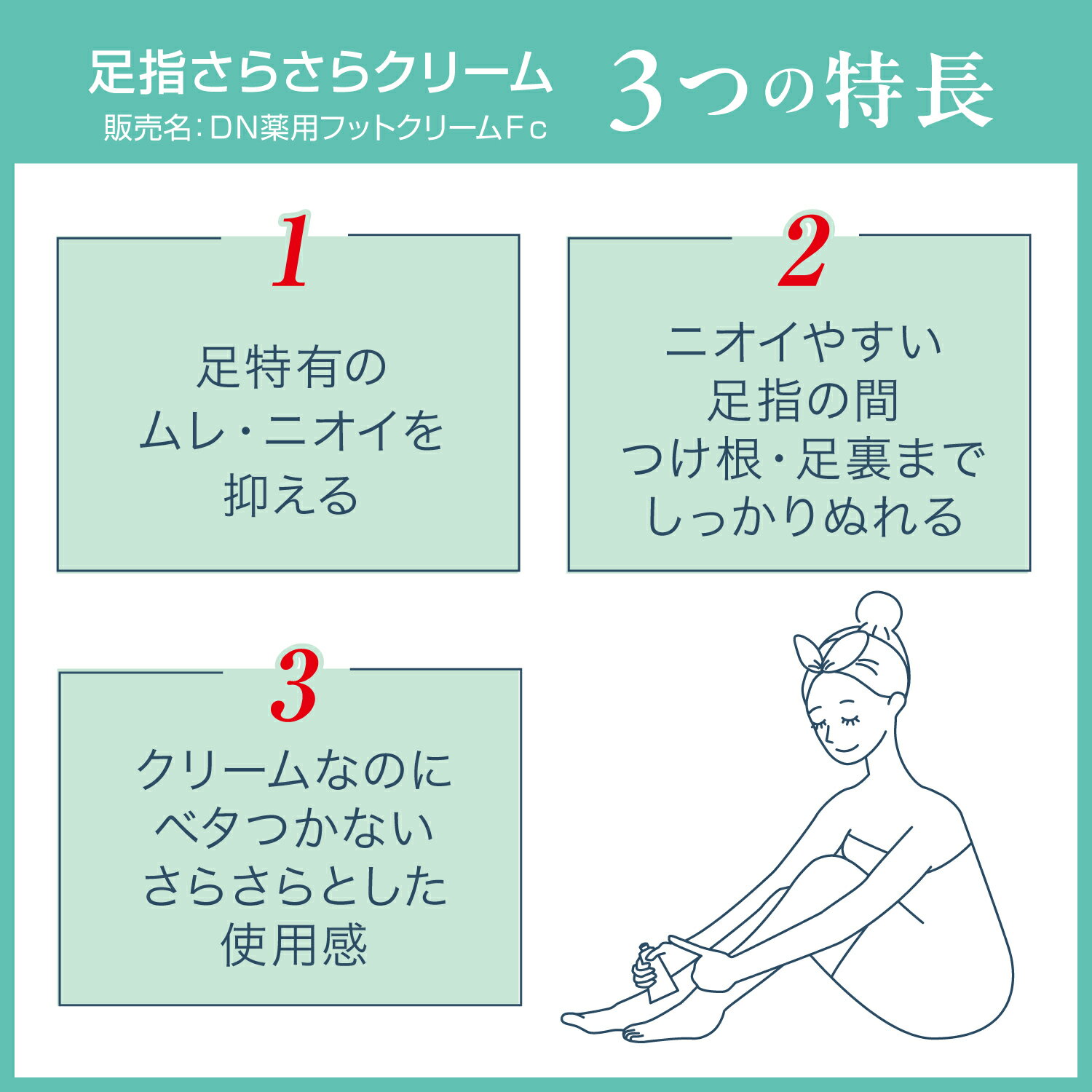 足指さらさらクリーム
販売名：DN薬用フットクリームFc

3つの特長

1
足特有の
ムレ・ニオイを
抑える

2
ニオイやすい
足指の間
つけ根・足裏まで
しっかりぬれる

3
クリームなのに
ベタつかない
さらさらとした
使用感