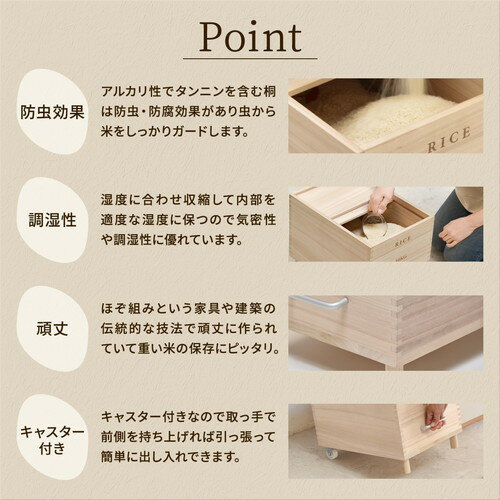 Point

防虫効果

アルカリ性でタンニンを含む桐は防虫・防腐効果があり虫から米をしっかりガードします。

RICE

調湿性

湿度に合わせ収縮して内部を適度な湿度に保つので気密性や調湿性に優れています。

RICE

頑丈

ほぞ組みという家具や建築の伝統的な技法で頑丈に作られていて重い米の保存にピッタリ。

キャスター付き

キャスター付きなので取っ手で前側を持ち上げれば引っ張って簡単に出し入れできます。