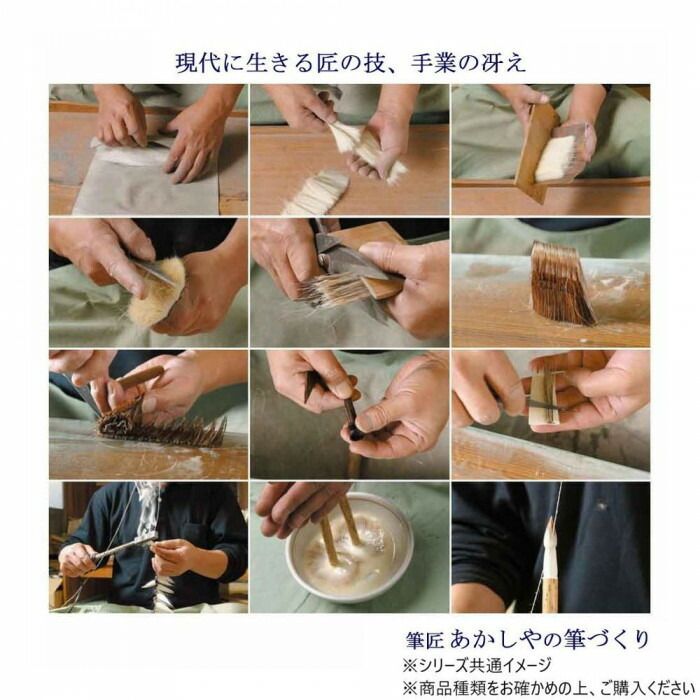 現代に生きる匠の技、手業の冴え

筆匠 あかしやの筆づくり
※シリーズ共通イメージ
※商品種類をお確かめの上、ご購入ください