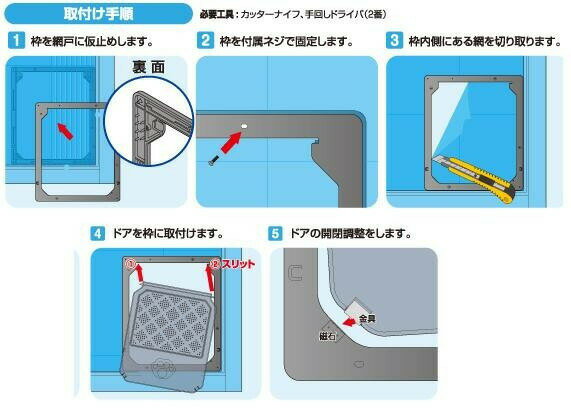 取付け手順

必要工具：カッターナイフ、手回しドライバ(2番)

1 枠を網戸に仮止めします。

裏面

2 枠を付属ネジで固定します。

3 枠内側にある網を切り取ります。

4 ドアを枠に取付けます。

① ② スリット

5 ドアの開閉調整をします。

金具

磁石