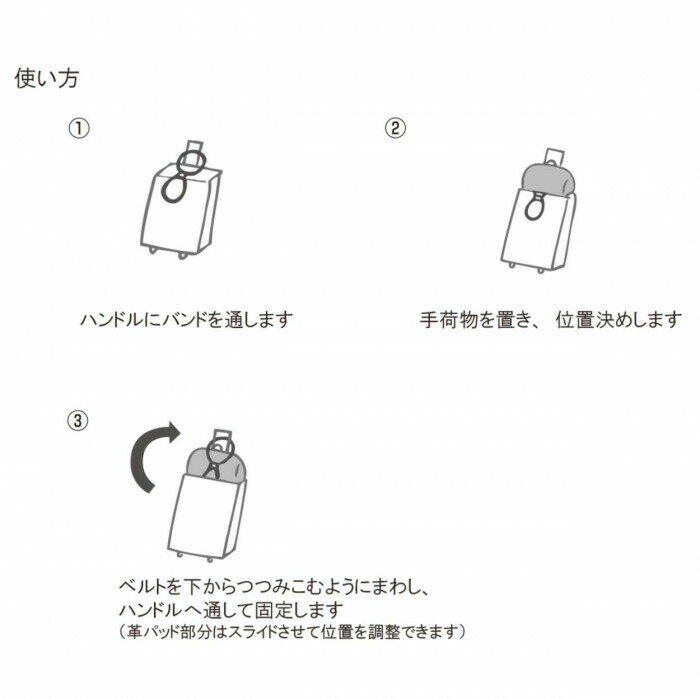 使い方

①

ハンドルにバンドを通します

②

手荷物を置き、 位置決めします

③

ベルトを下からつつみこむようにまわし、
ハンドルへ通して固定します
（革パッド部分はスライドさせて位置を調整できます）