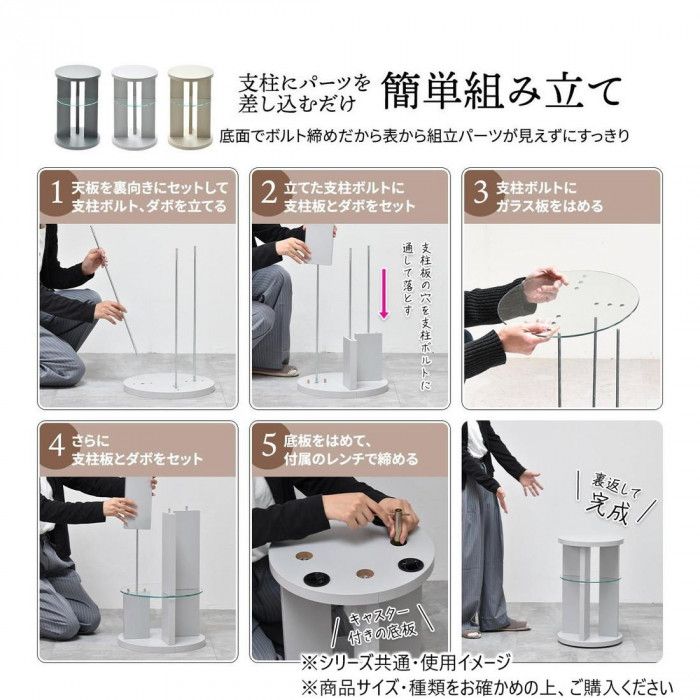 支柱にパーツを差し込むだけ 簡単組み立て

底面でボルト締めだから表から組立パーツが見えずにすっきり

1 天板を裏向きにセットして支柱ボルト、ダボを立てる

2 立てた支柱ボルトに支柱板とダボをセット

支柱板の穴を支柱ボルトに通して落とす

3 支柱ボルトにガラス板をはめる

4 さらに支柱板とダボをセット

5 底板をはめて、付属のレンチで締める

キャスター付きの底板

裏返して完成

※シリーズ共通・使用イメージ
※商品サイズ・種類をお確かめの上、ご購入ください