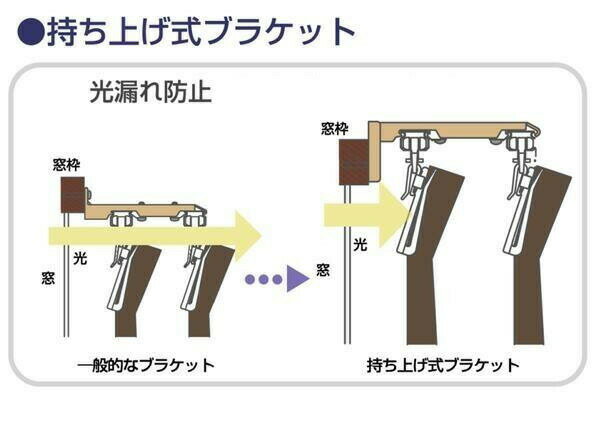 ●持ち上げ式ブラケット

光漏れ防止

窓枠

光

窓

一般的なブラケット

窓枠

光

窓

持ち上げ式ブラケット